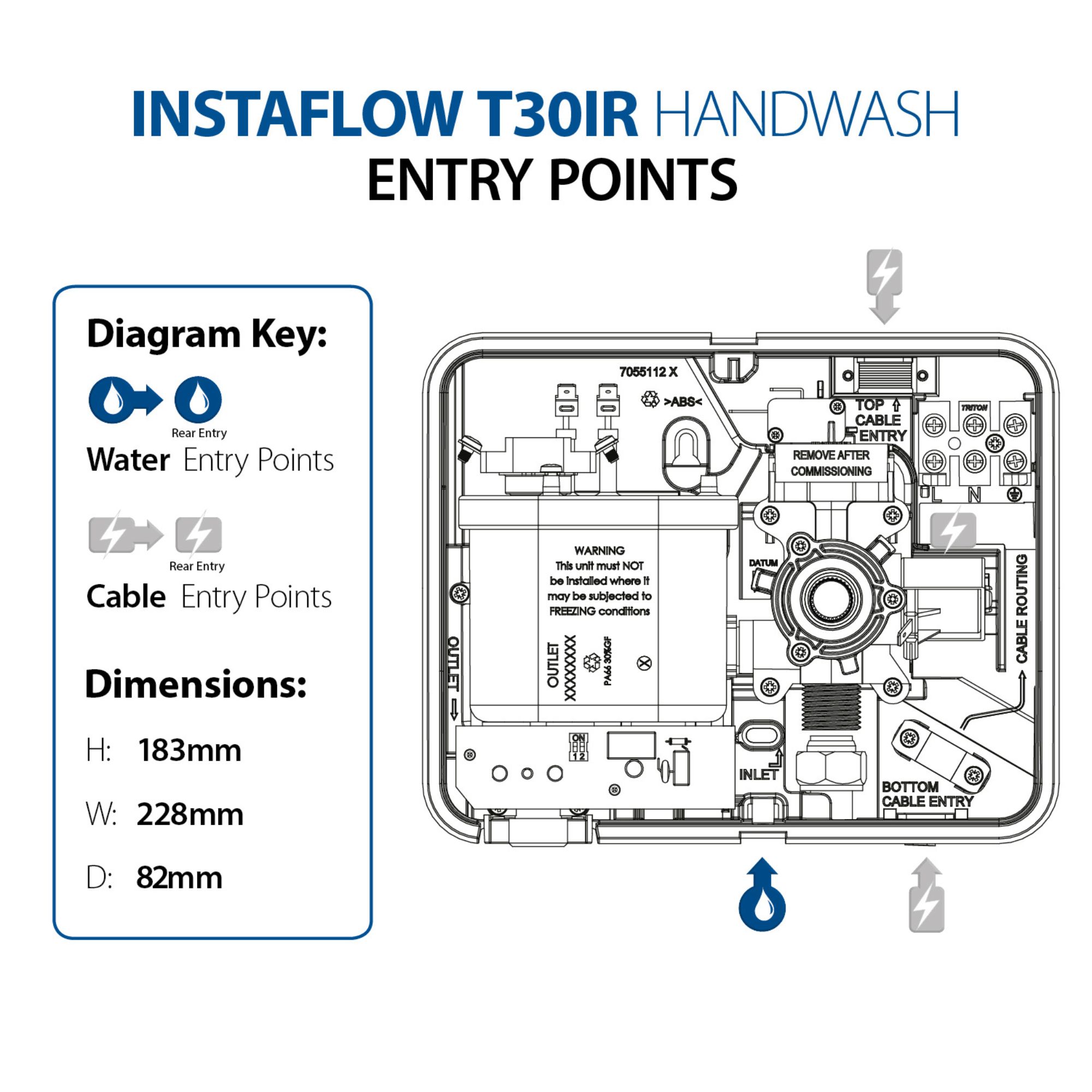 INSTAFLOW T30IR HANDWASH
ENTRY POINTS

Diagram Key:

Rear Entry
Water Entry Points

Rear Entry
Cable Entry Points

Dimensions:

H: 183mm

W: 228mm

D: 82mm

7055112 X

>ABS<

TOP CABLE ENTRY

TRITON

REMOVE AFTER COMMISSIONING

L N

WARNING
This unit must NOT be installed where it may be subjected to FREEZING conditions

DATUM

CABLE ROUTING

OUTLET

OUTLET
XXXXXXX

PA66 30%GF

ON
1 2

INLET

BOTTOM CABLE ENTRY