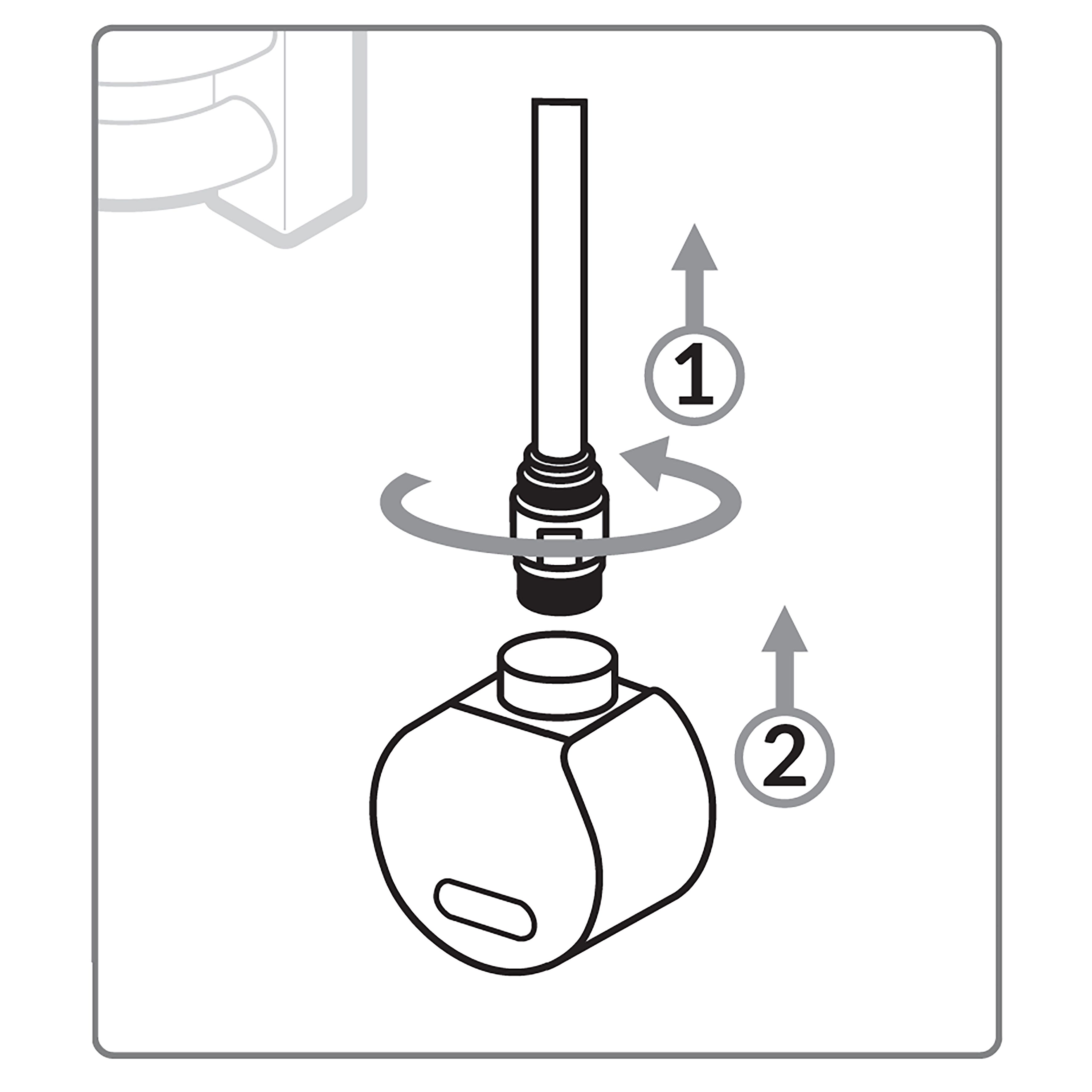 1

2