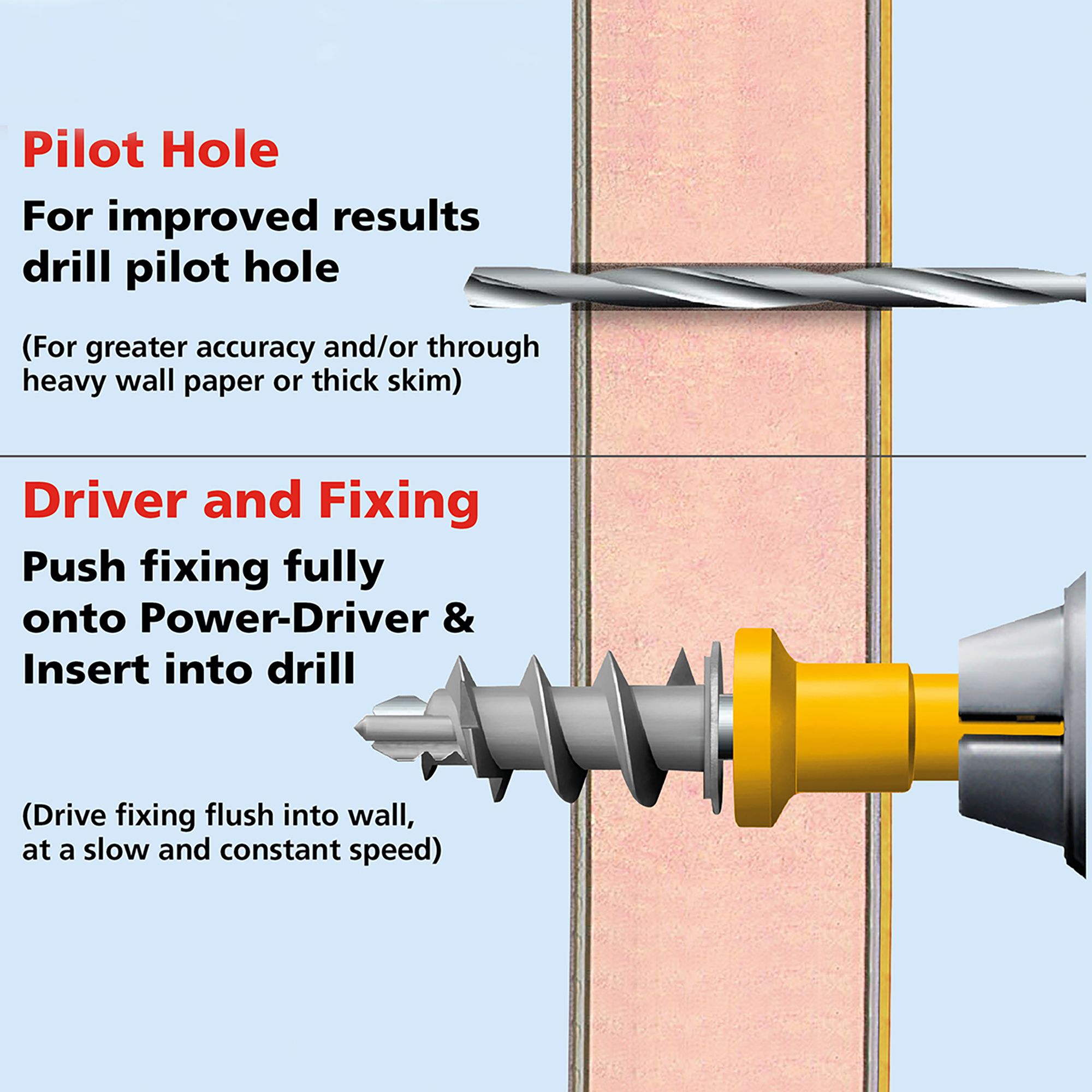 Pilot Hole

For improved results drill pilot hole

(For greater accuracy and/or through heavy wall paper or thick skim)

Driver and Fixing

Push fixing fully onto Power-Driver & Insert into drill

(Drive fixing flush into wall, at a slow and constant speed)