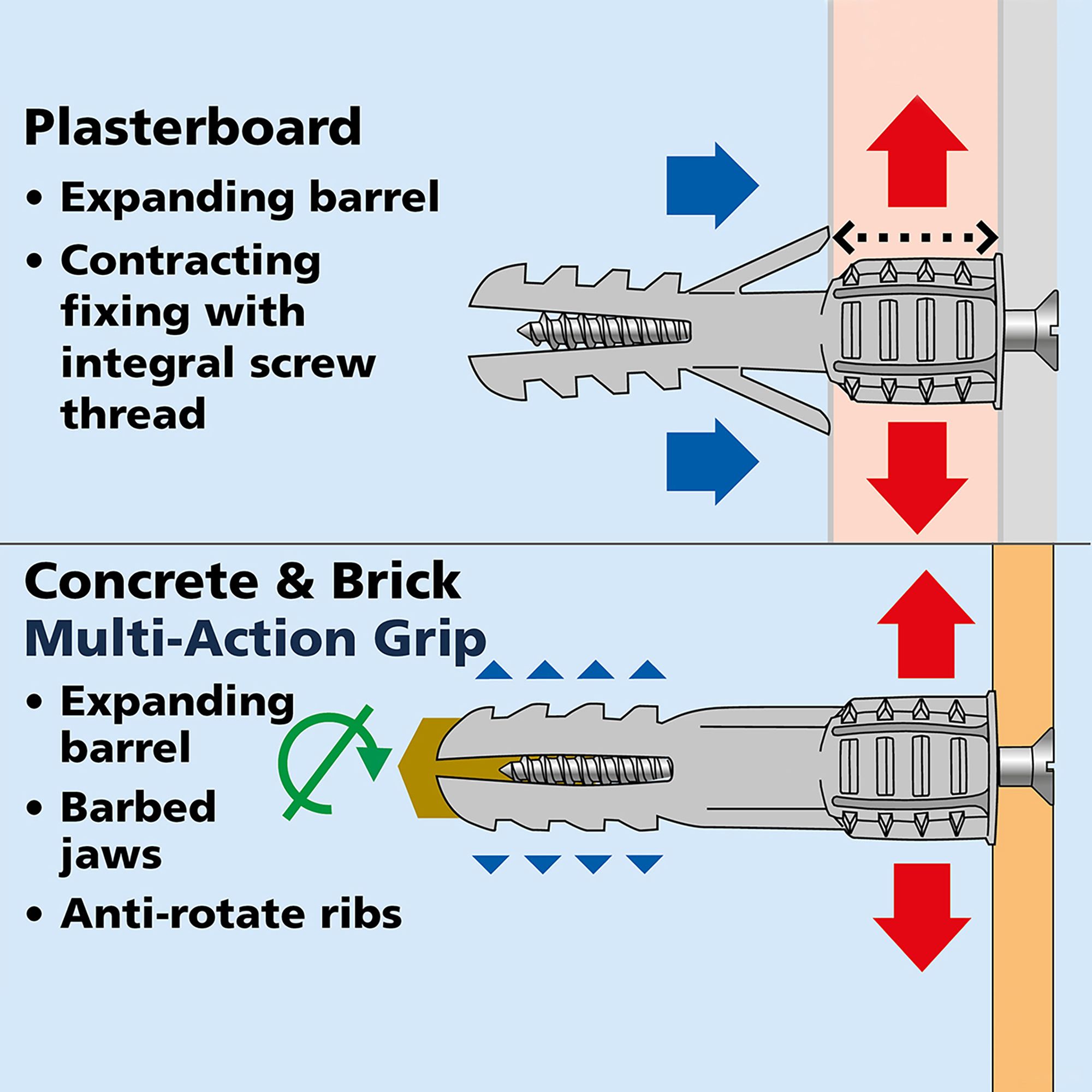 Plasterboard

• Expanding barrel

• Contracting fixing with integral screw thread

Concrete & Brick
Multi-Action Grip

• Expanding barrel

• Barbed jaws

• Anti-rotate ribs