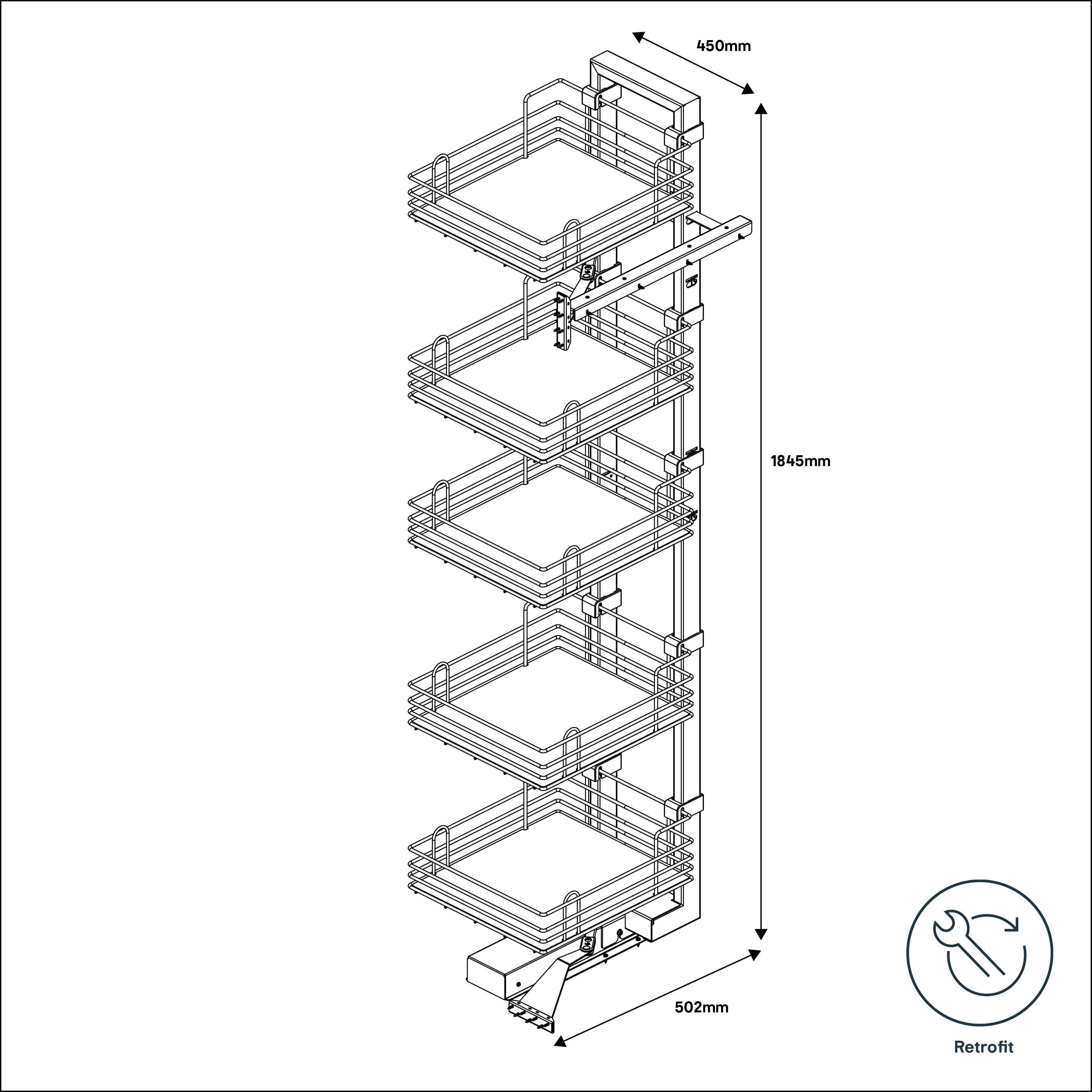 450mm

1845mm

502mm

Retrofit