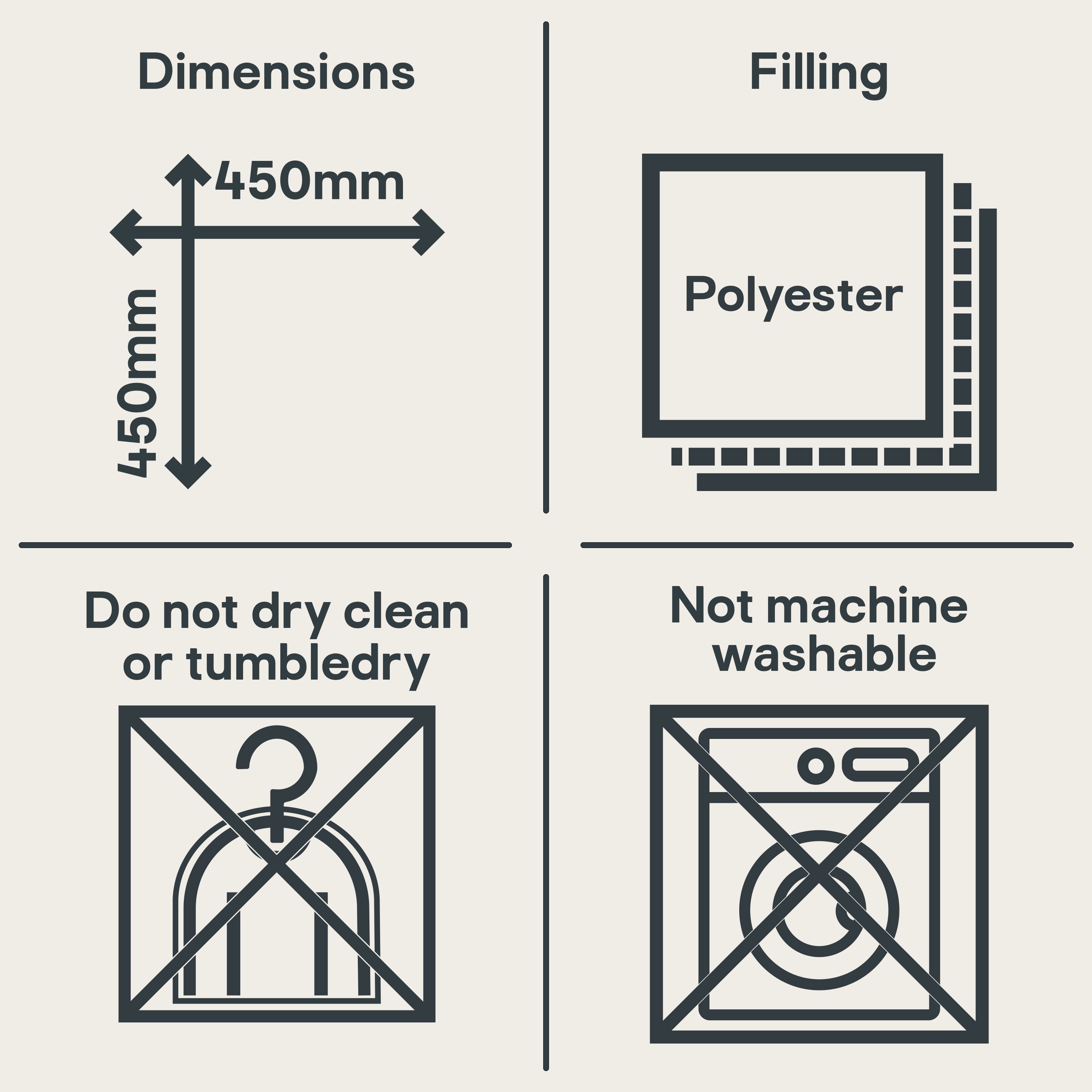 Dimensions

450mm

450mm

Filling

Polyester

Do not dry clean or tumbledry

Not machine washable