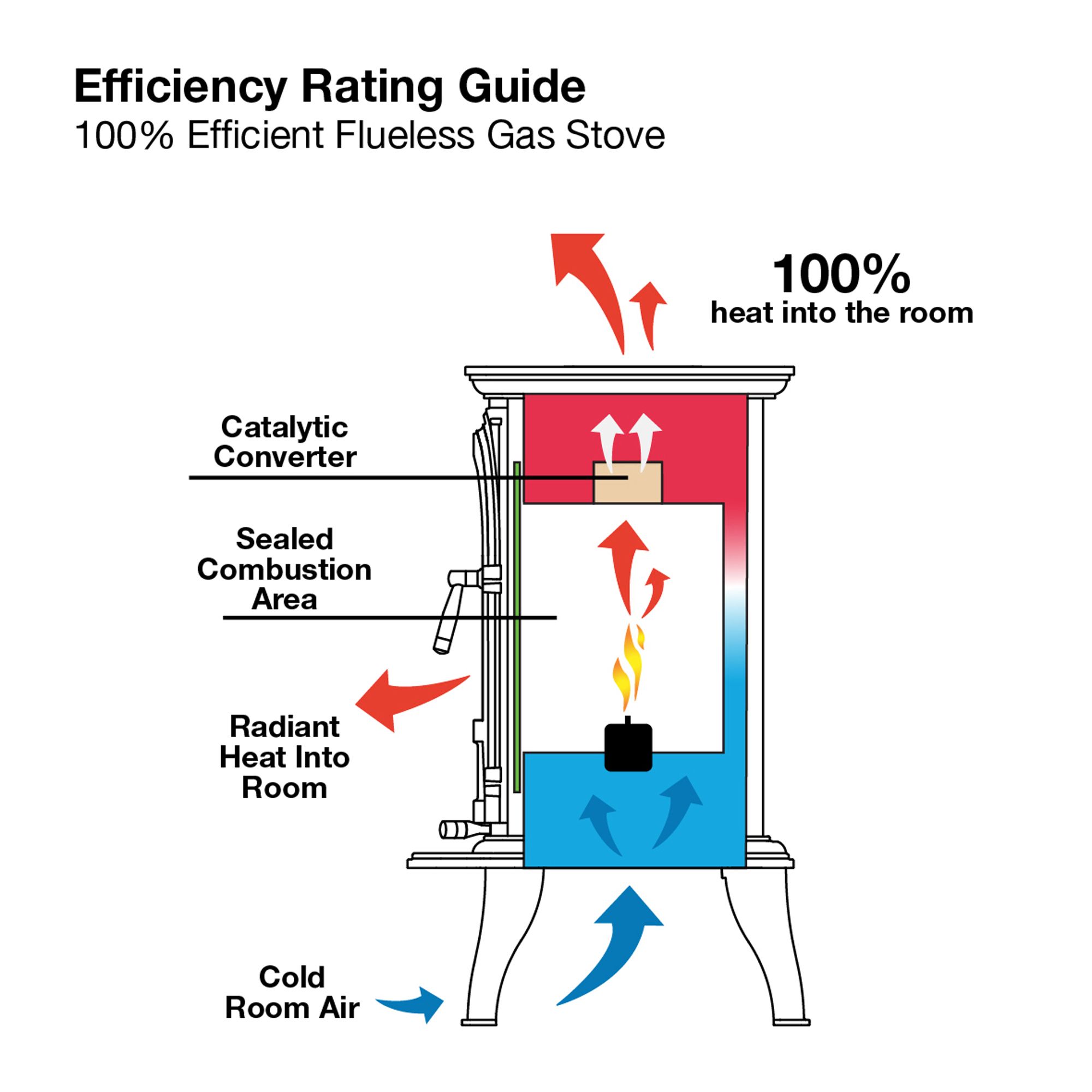 Efficiency Rating Guide
100% Efficient Flueless Gas Stove

100%
heat into the room

Catalytic Converter

Sealed Combustion Area

Radiant Heat Into Room

Cold Room Air