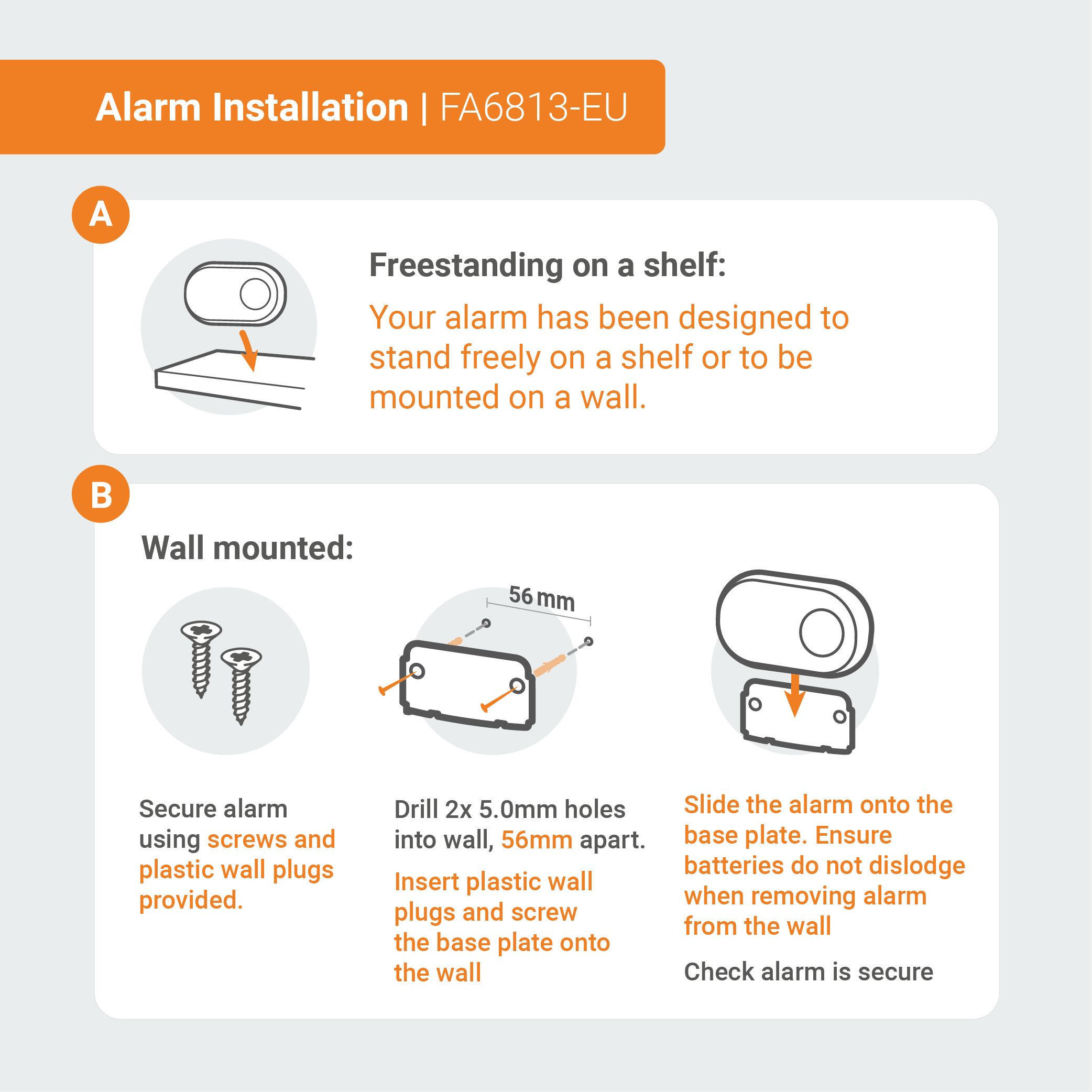 Alarm Installation | FA6813-EU

A

Freestanding on a shelf:

Your alarm has been designed to stand freely on a shelf or to be mounted on a wall.

B

Wall mounted:

56 mm

Secure alarm using screws and plastic wall plugs provided.

Drill 2x 5.0mm holes into wall, 56mm apart.

Insert plastic wall plugs and screw the base plate onto the wall

Slide the alarm onto the base plate. Ensure batteries do not dislodge when removing alarm from the wall

Check alarm is secure