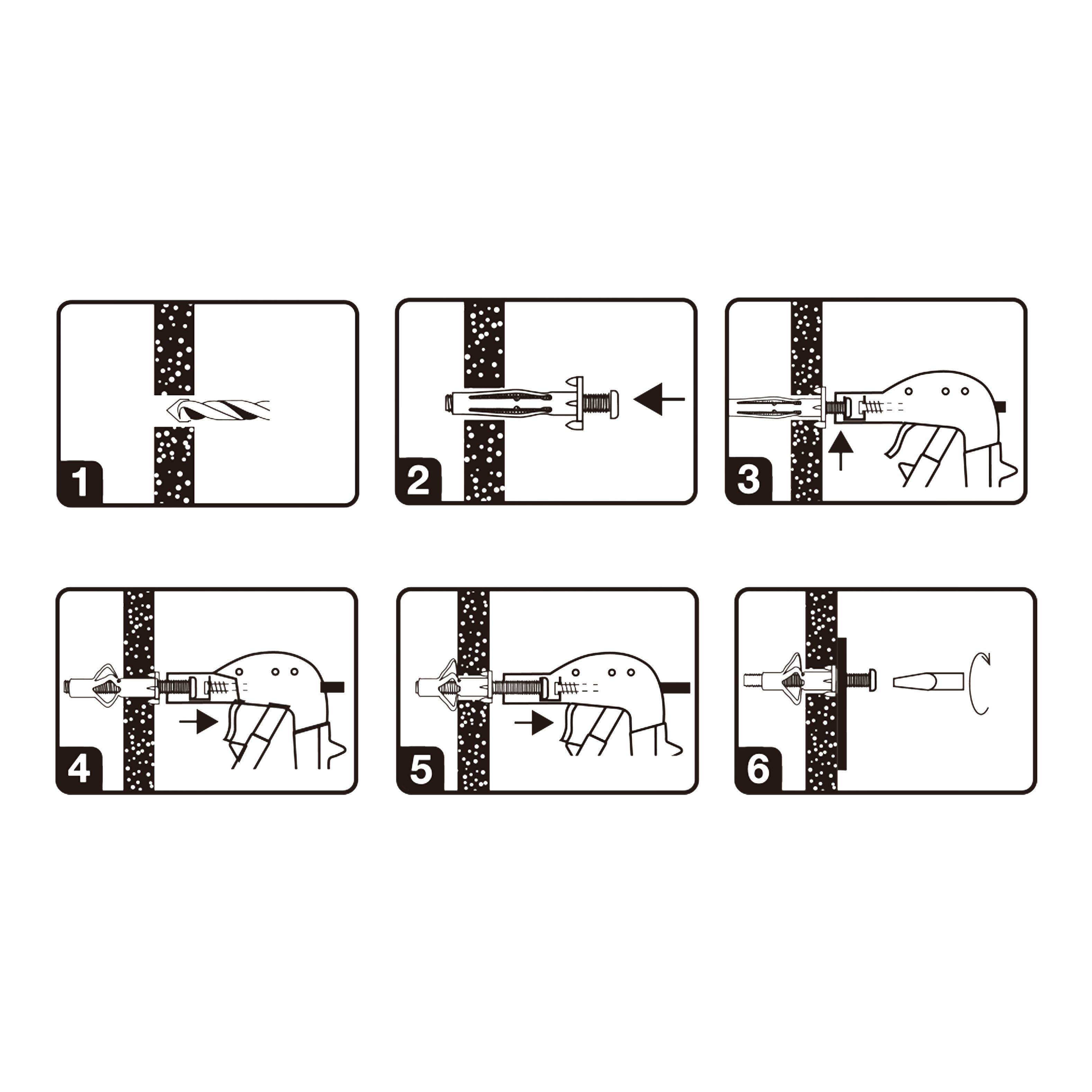 1

2

3

4

5

6