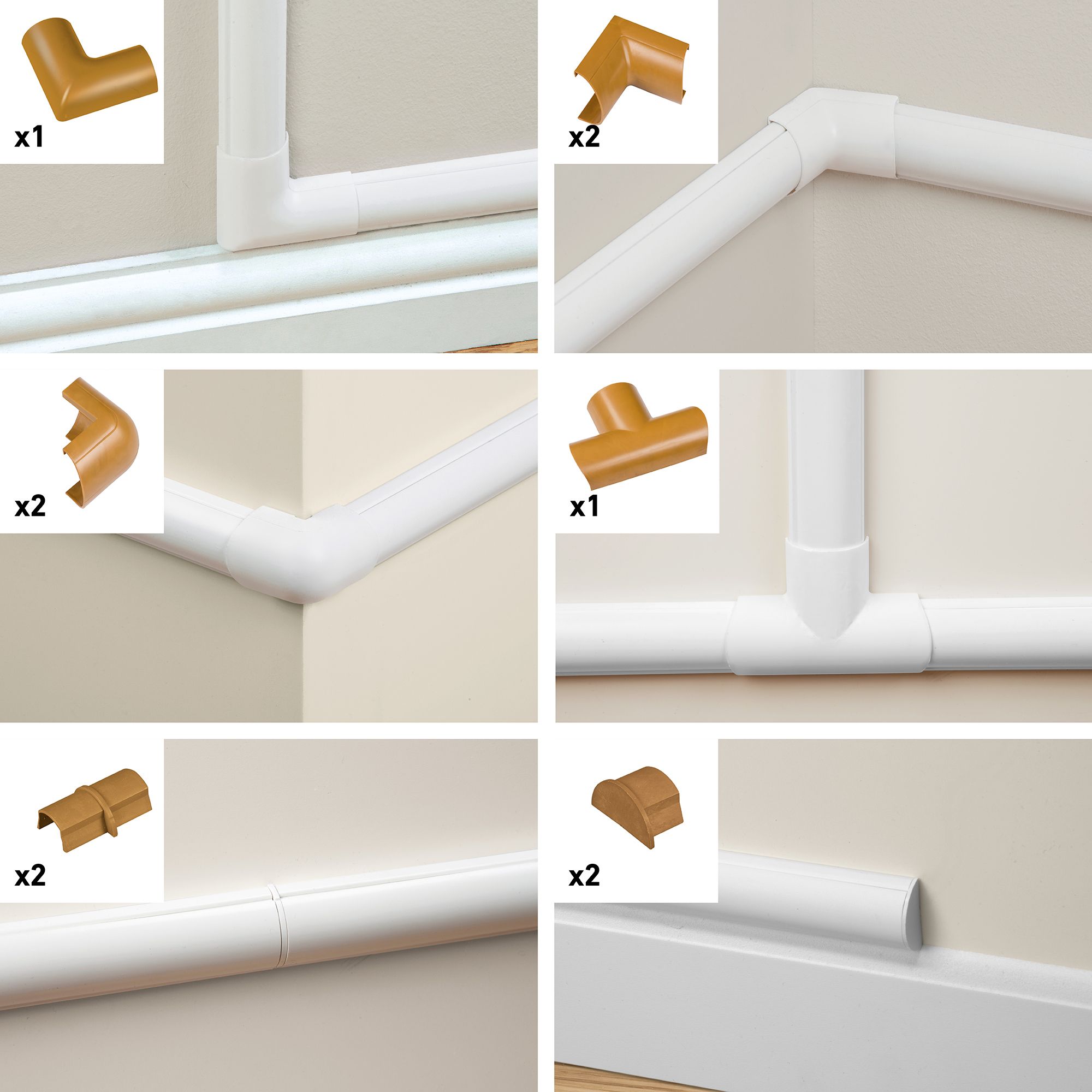 x1

x2

x2

x1

x2

x2