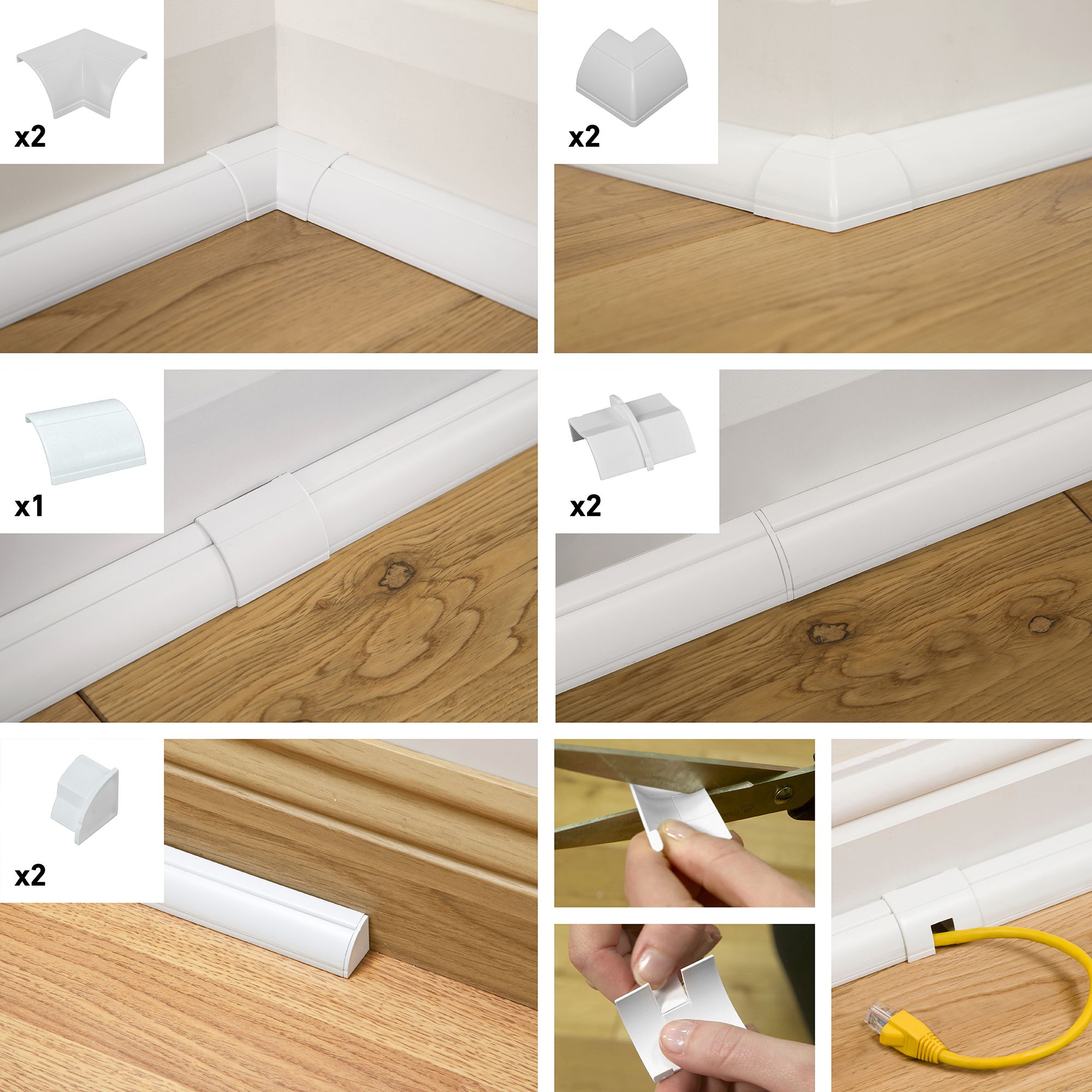 x2

x2

x1

x2

x2