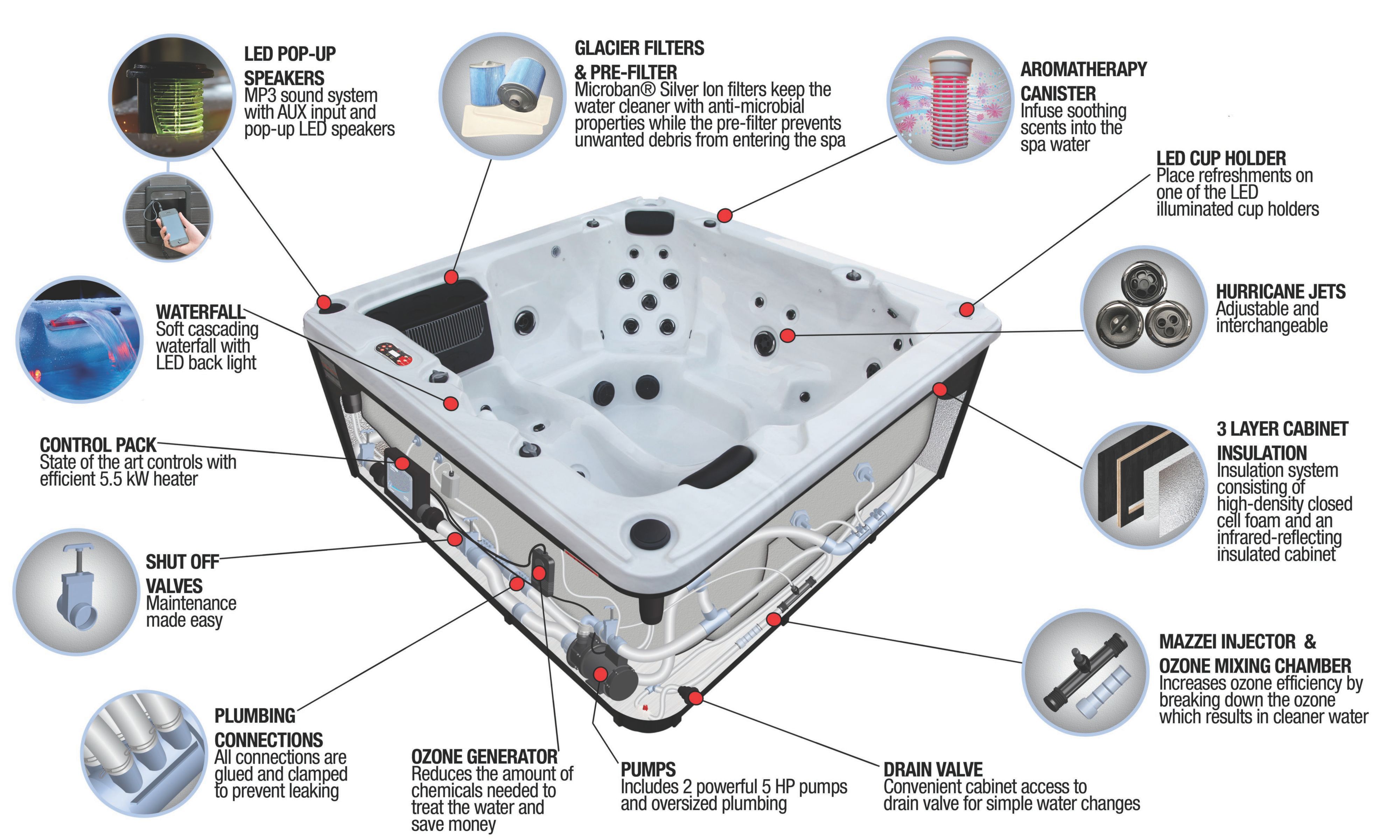 LED POP-UP SPEAKERS
MP3 sound system with AUX input and pop-up LED speakers

GLACIER FILTERS & PRE-FILTER
Microban® Silver Ion filters keep the water cleaner with anti-microbial properties while the pre-filter prevents unwanted debris from entering the spa

AROMATHERAPY CANISTER
Infuse soothing scents into the spa water

LED CUP HOLDER
Place refreshments on one of the LED illuminated cup holders

WATERFALL
Soft cascading waterfall with LED back light

HURRICANE JETS
Adjustable and interchangeable

CONTROL PACK
State of the art controls with efficient 5.5 kW heater

3 LAYER CABINET INSULATION
Insulation system consisting of high-density closed cell foam and an infrared-reflecting insulated cabinet

SHUT OFF VALVES
Maintenance made easy

MAZZEI INJECTOR & OZONE MIXING CHAMBER
Increases ozone efficiency by breaking down the ozone which results in cleaner water

PLUMBING CONNECTIONS
All connections are glued and clamped to prevent leaking

OZONE GENERATOR
Reduces the amount of chemicals needed to treat the water and save money

PUMPS
Includes 2 powerful 5 HP pumps and oversized plumbing

DRAIN VALVE
Convenient cabinet access to drain valve for simple water changes