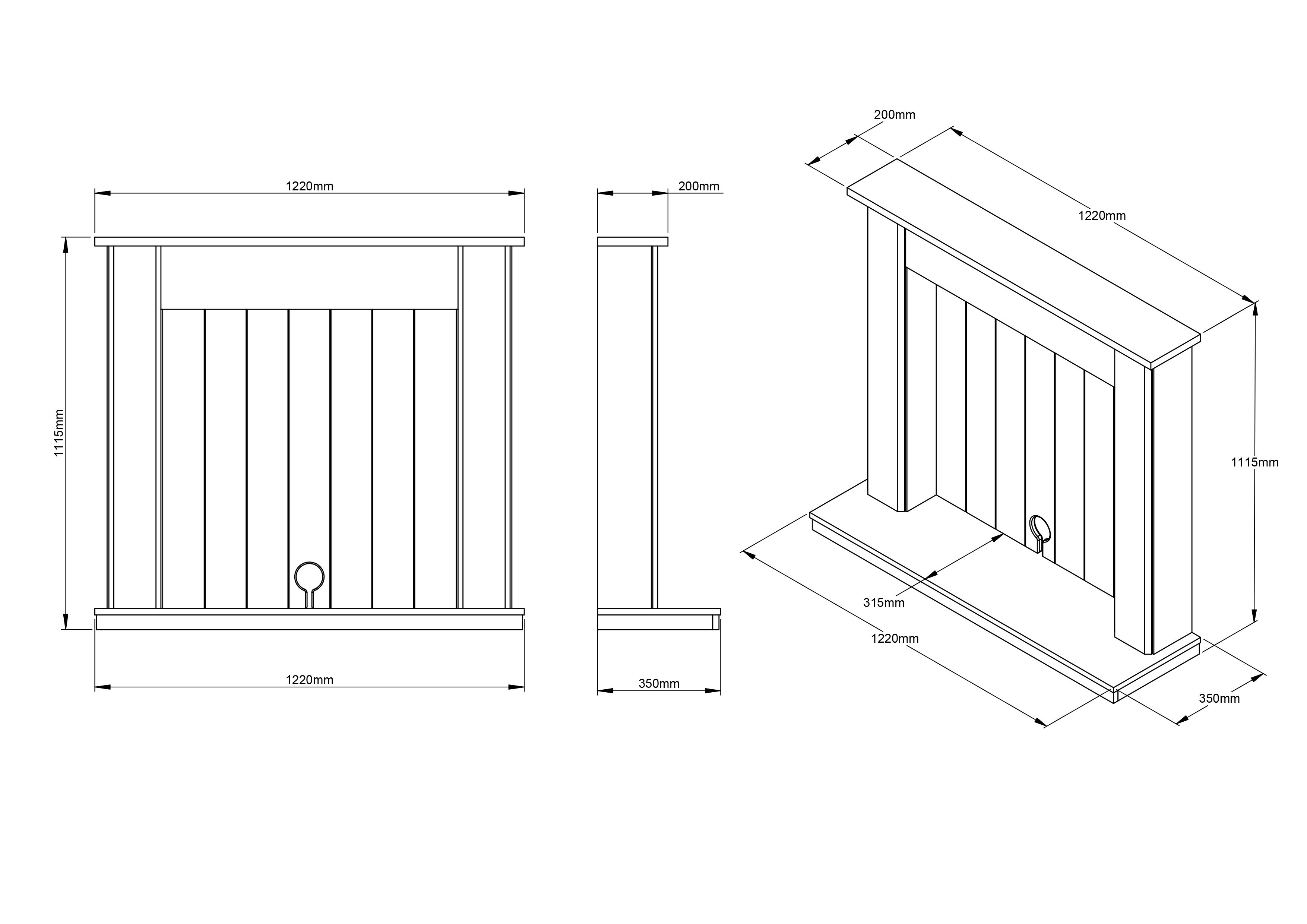 1220mm

1115mm

1220mm

200mm

350mm

200mm

1220mm

1115mm

315mm

1220mm

350mm