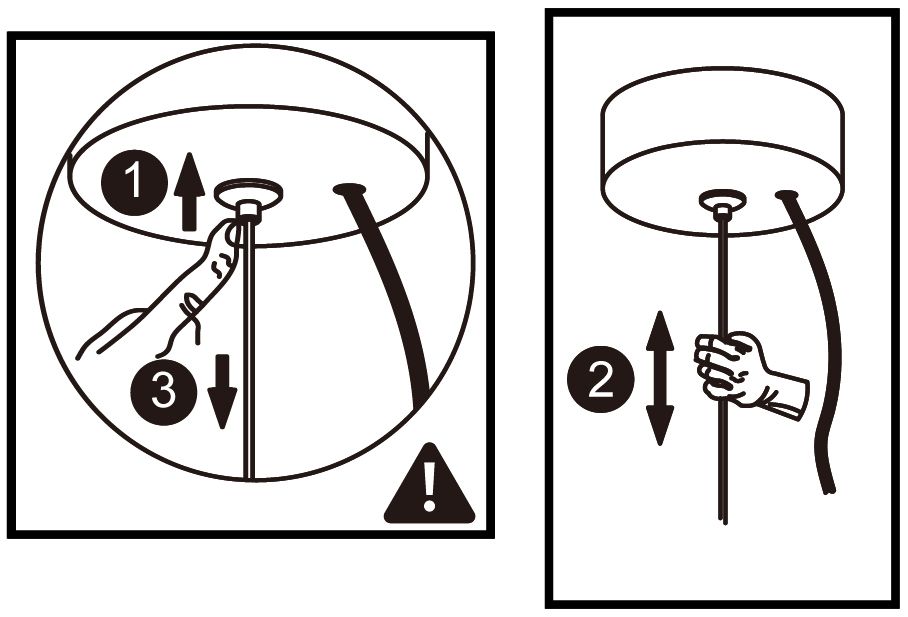 1
3
!
2