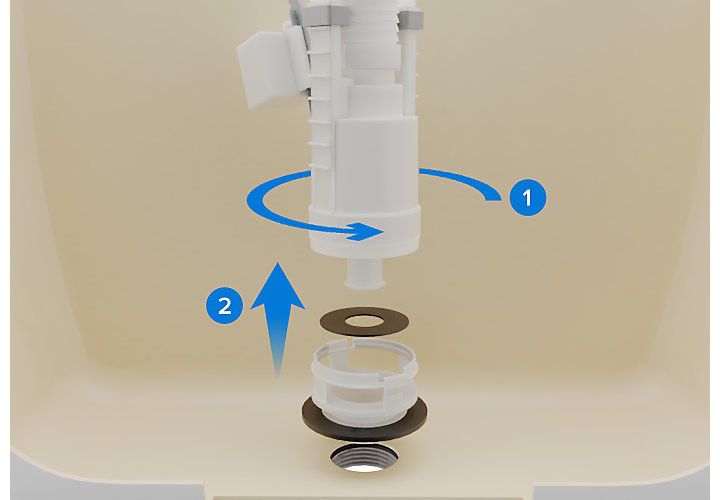 1

2