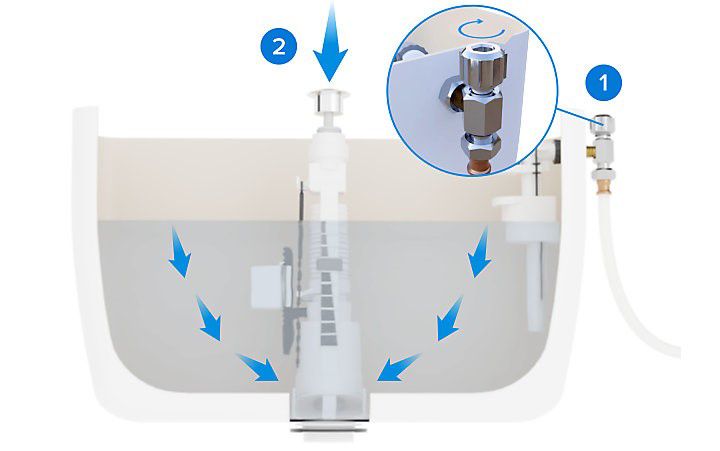 2

1