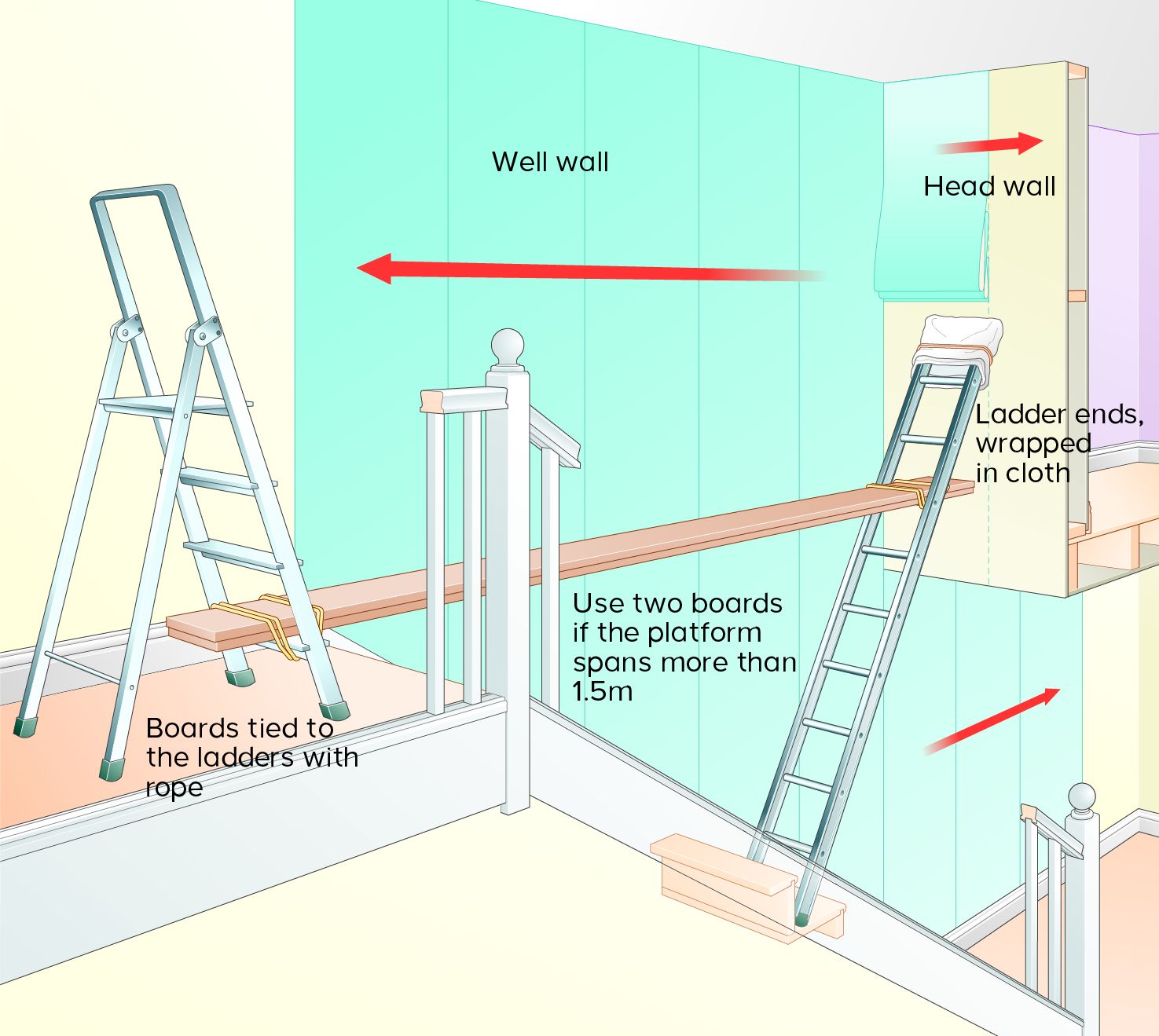 Well wall

Head wall

Ladder ends, wrapped in cloth

Use two boards if the platform spans more than 1.5m

Boards tied to the ladders with rope