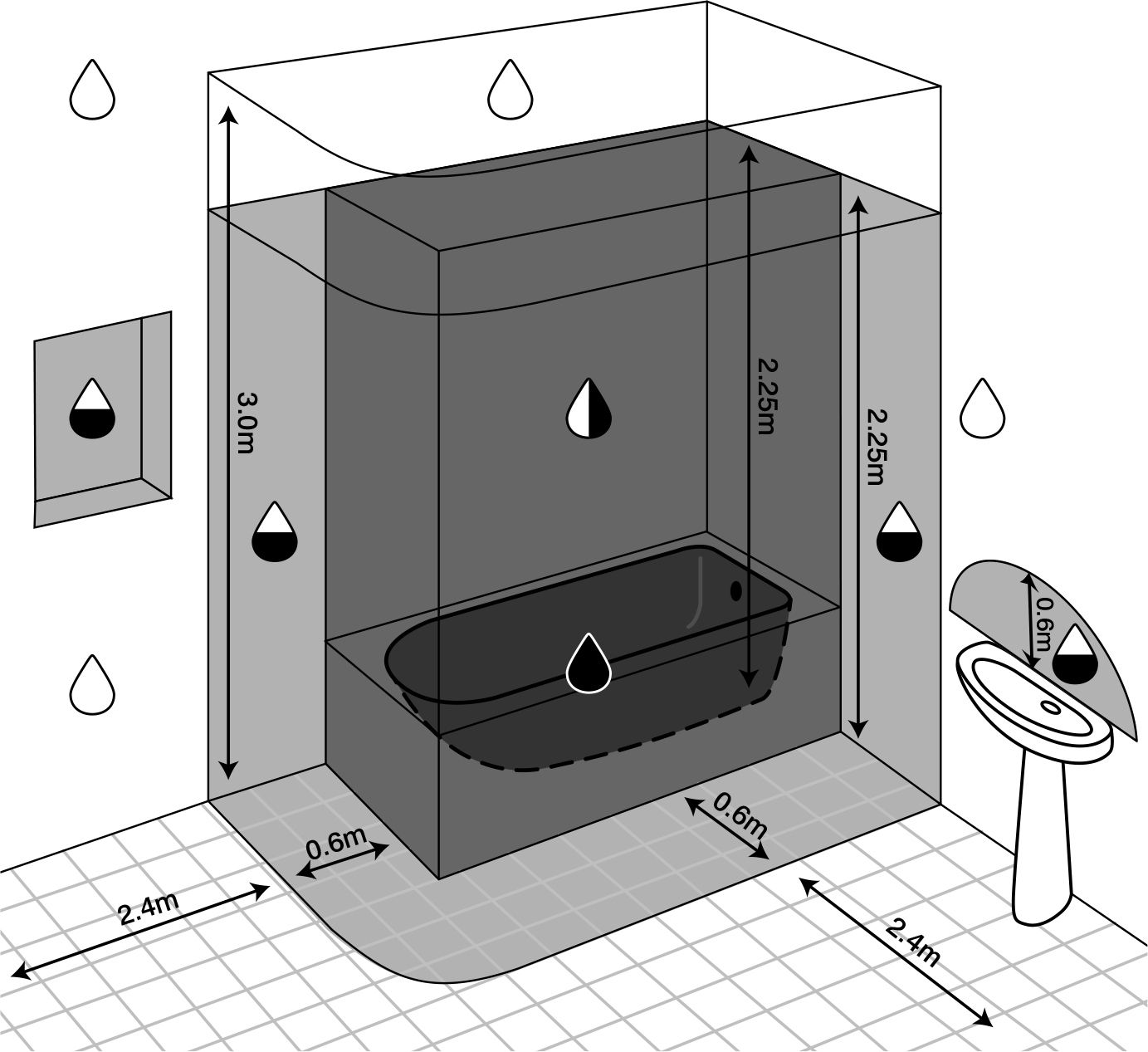 3.0m
2.25m
2.25m
0.6m
0.6m
0.6m
2.4m
2.4m