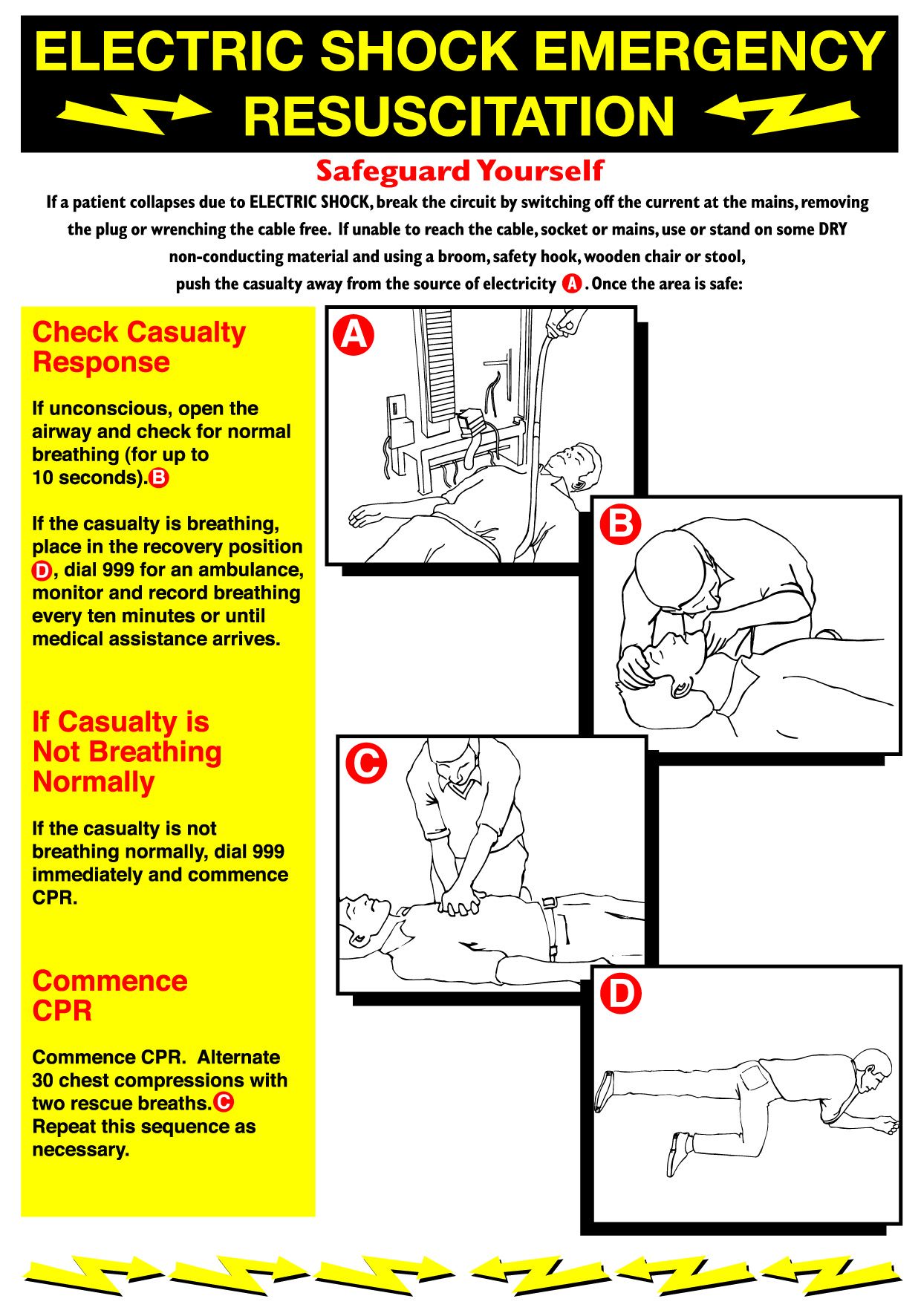 ELECTRIC SHOCK EMERGENCY RESUSCITATION

Safeguard Yourself

If a patient collapses due to ELECTRIC SHOCK, break the circuit by switching off the current at the mains, removing the plug or wrenching the cable free. If unable to reach the cable, socket or mains, use or stand on some DRY non-conducting material and using a broom, safety hook, wooden chair or stool, push the casualty away from the source of electricity A. Once the area is safe:

Check Casualty Response

If unconscious, open the airway and check for normal breathing (for up to 10 seconds). B

If the casualty is breathing, place in the recovery position D, dial 999 for an ambulance, monitor and record breathing every ten minutes or until medical assistance arrives.

If Casualty is Not Breathing Normally

If the casualty is not breathing normally, dial 999 immediately and commence CPR.

Commence CPR

Commence CPR. Alternate 30 chest compressions with two rescue breaths. C Repeat this sequence as necessary.

A

B

C

D