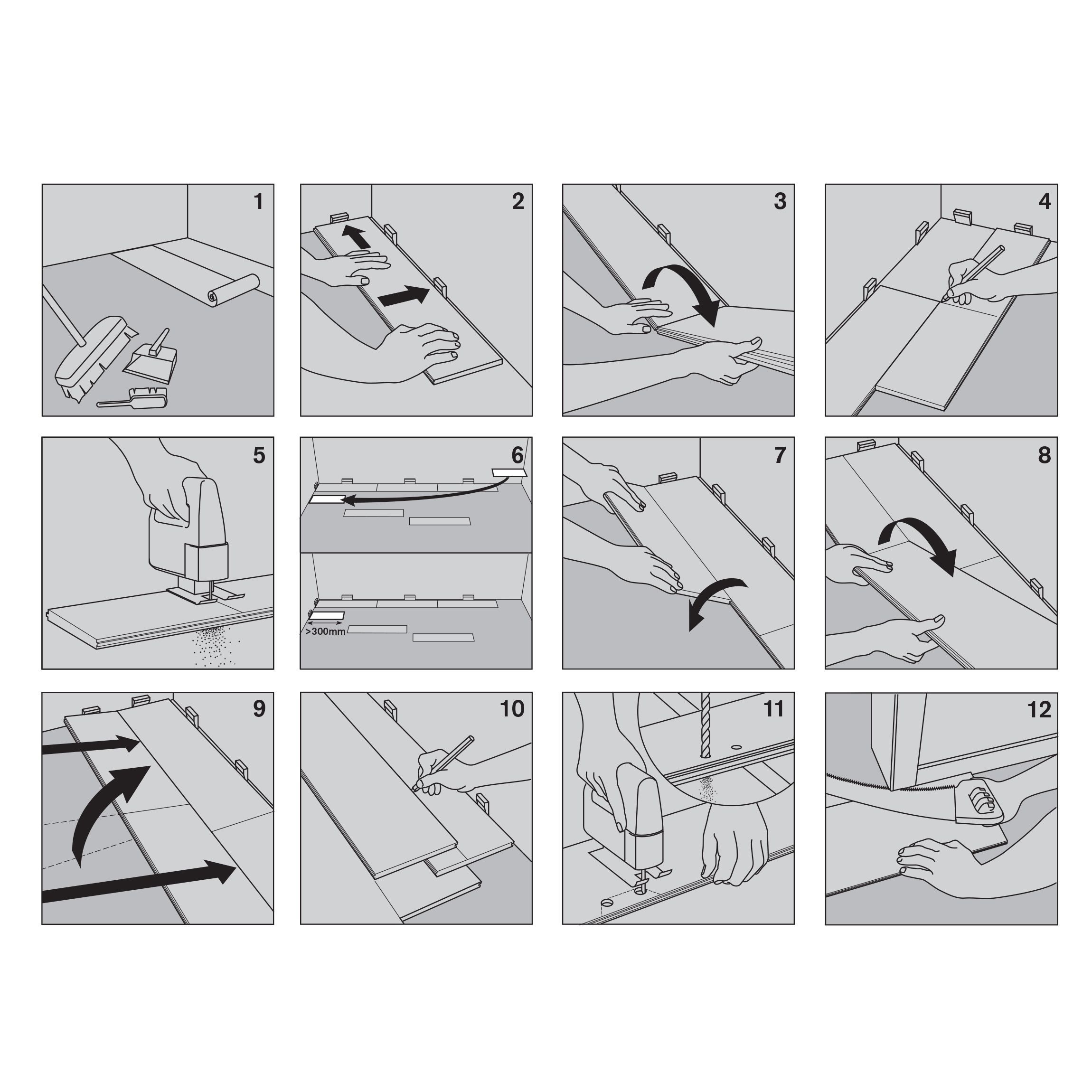 1

2

3

4

5

6

>300mm

7

8

9

10

11

12