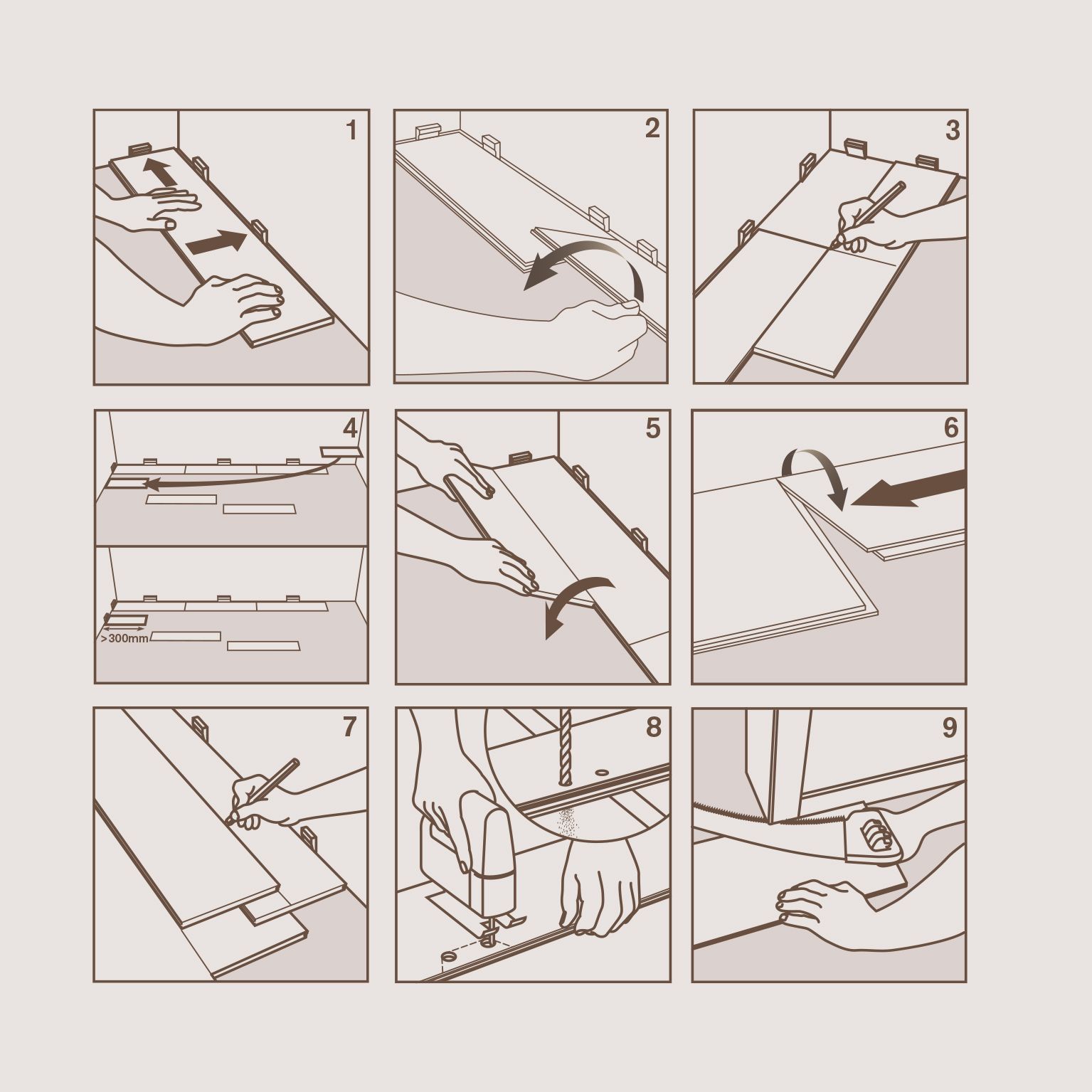 1

2

3

4

>300mm

5

6

7

8

9