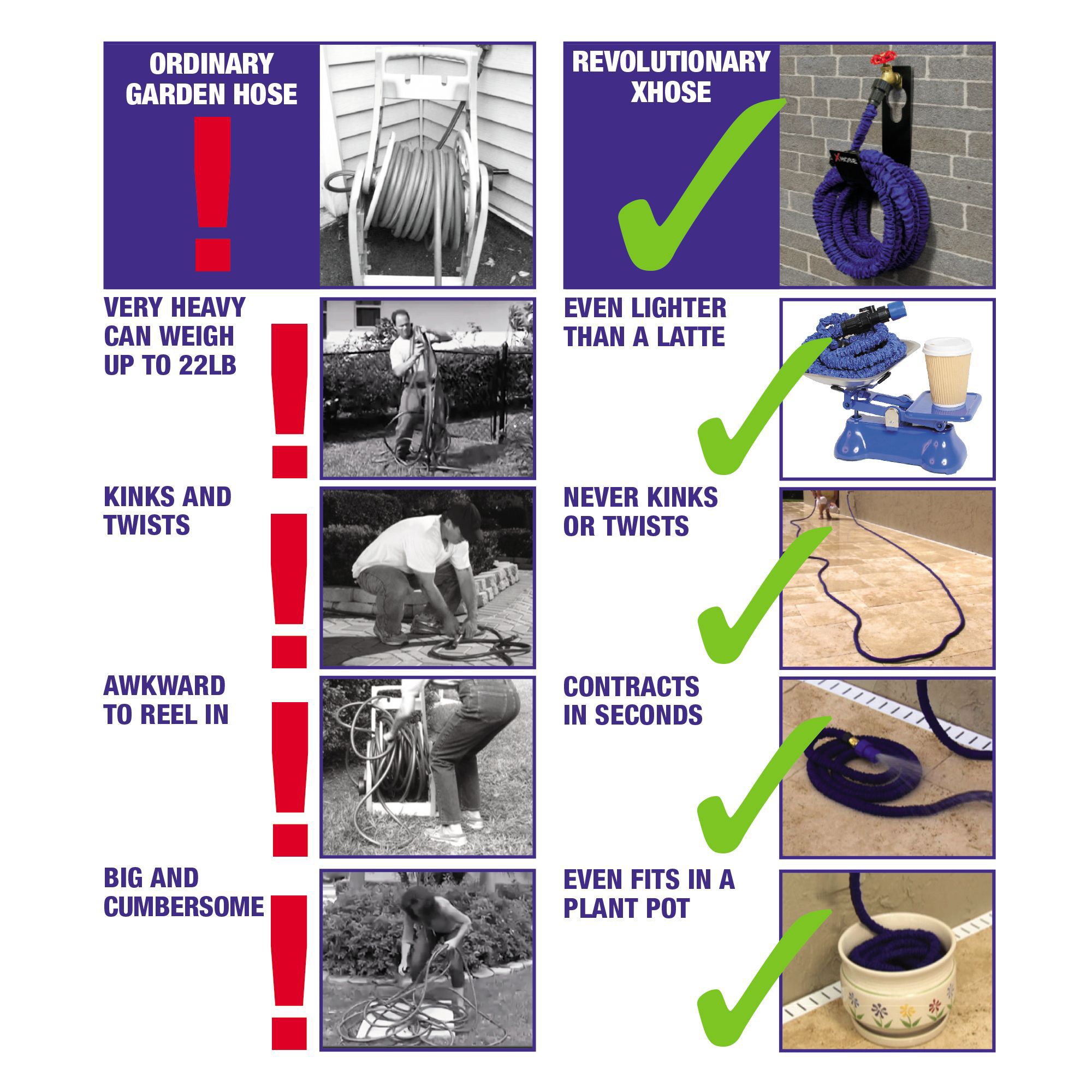 ORDINARY GARDEN HOSE

VERY HEAVY CAN WEIGH UP TO 22LB

KINKS AND TWISTS

AWKWARD TO REEL IN

BIG AND CUMBERSOME

REVOLUTIONARY XHOSE

XHOSE

EVEN LIGHTER THAN A LATTE

NEVER KINKS OR TWISTS

CONTRACTS IN SECONDS

EVEN FITS IN A PLANT POT