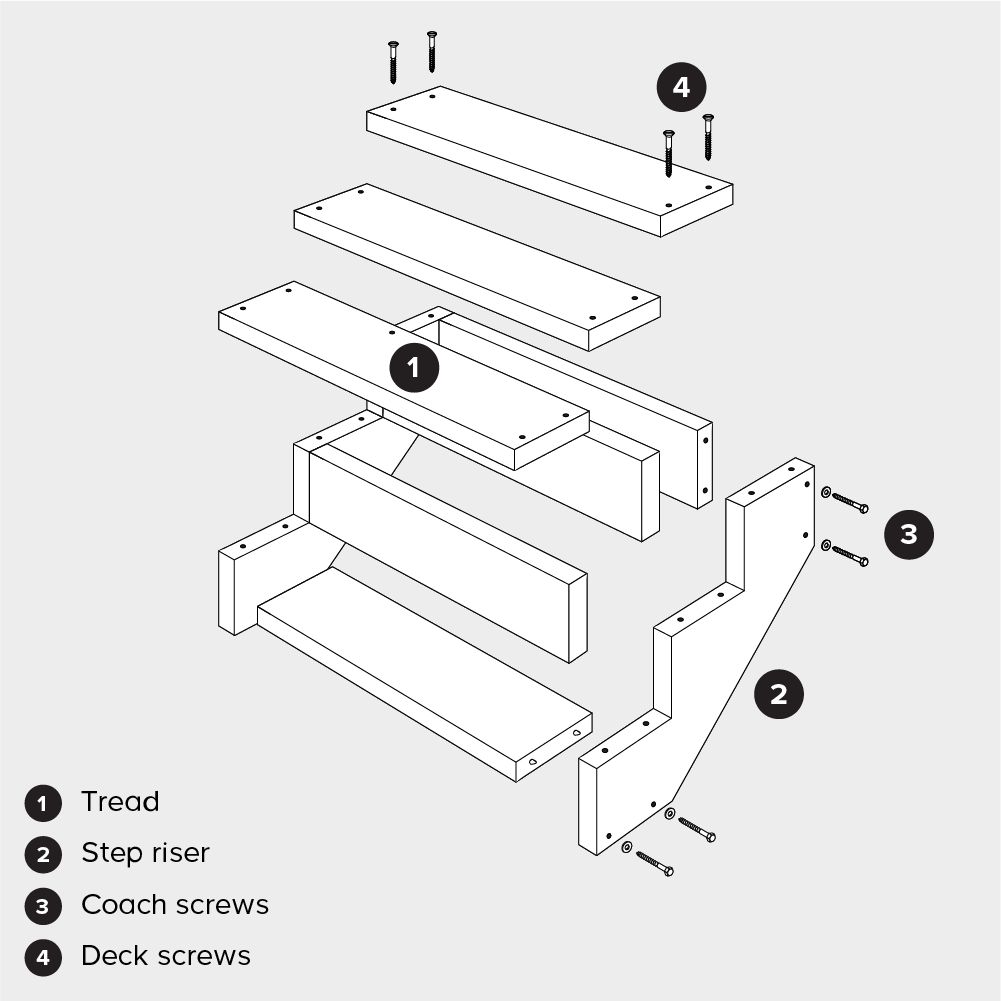 4

1

3

2

1 Tread

2 Step riser

3 Coach screws

4 Deck screws