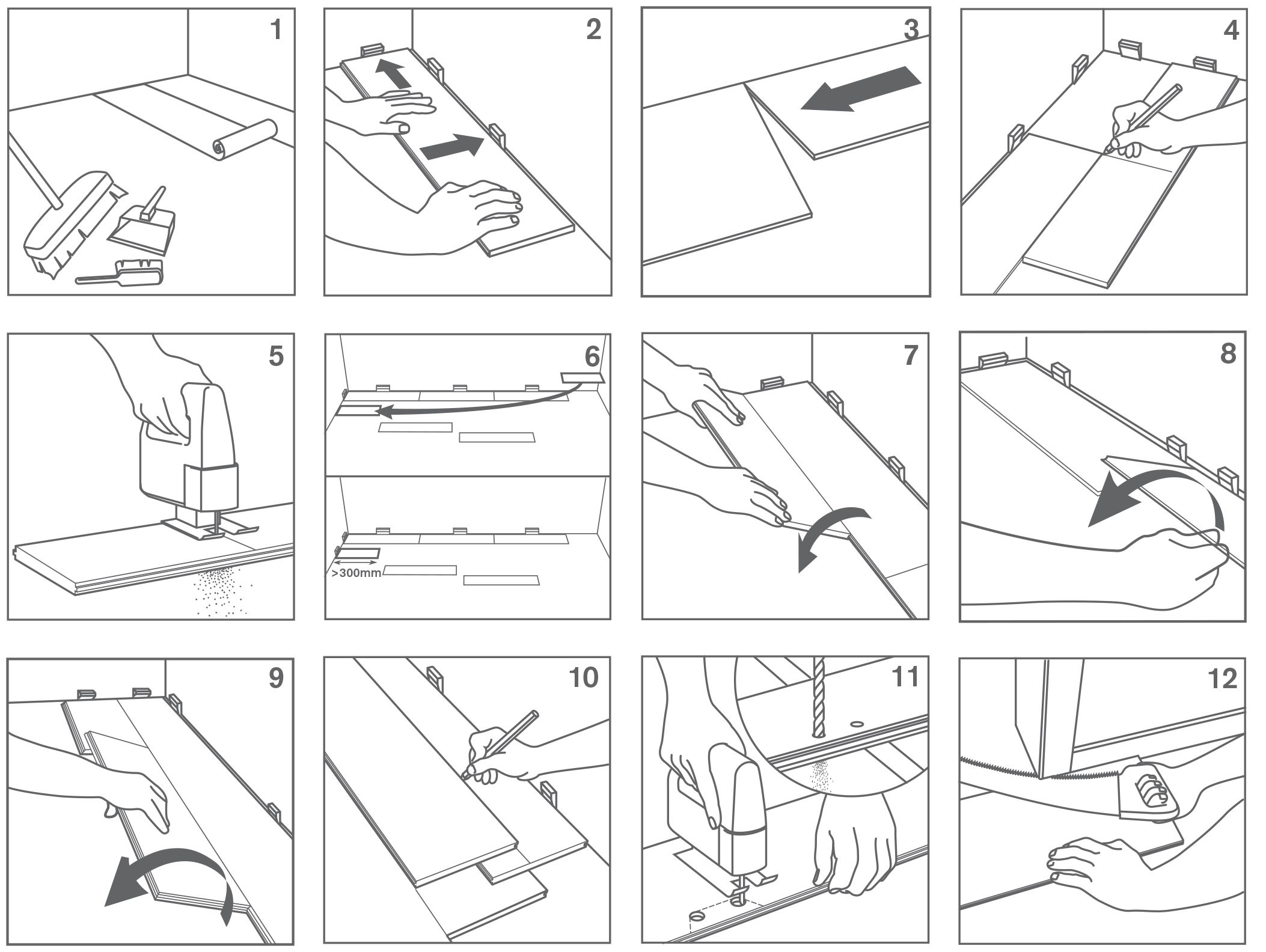 1

2

3

4

5

6

>300mm

7

8

9

10

11

12