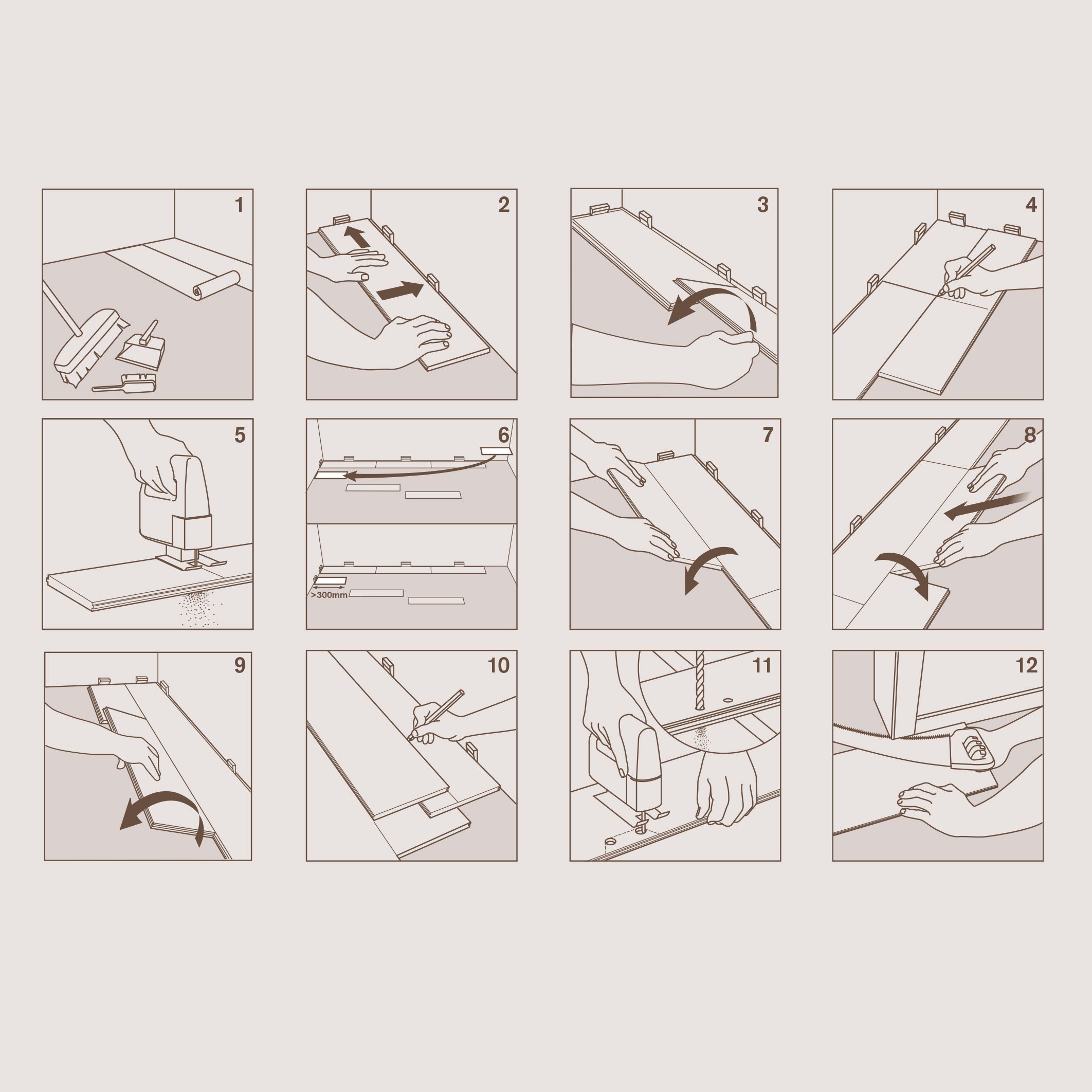 1

2

3

4

5

6

>300mm

7

8

9

10

11

12