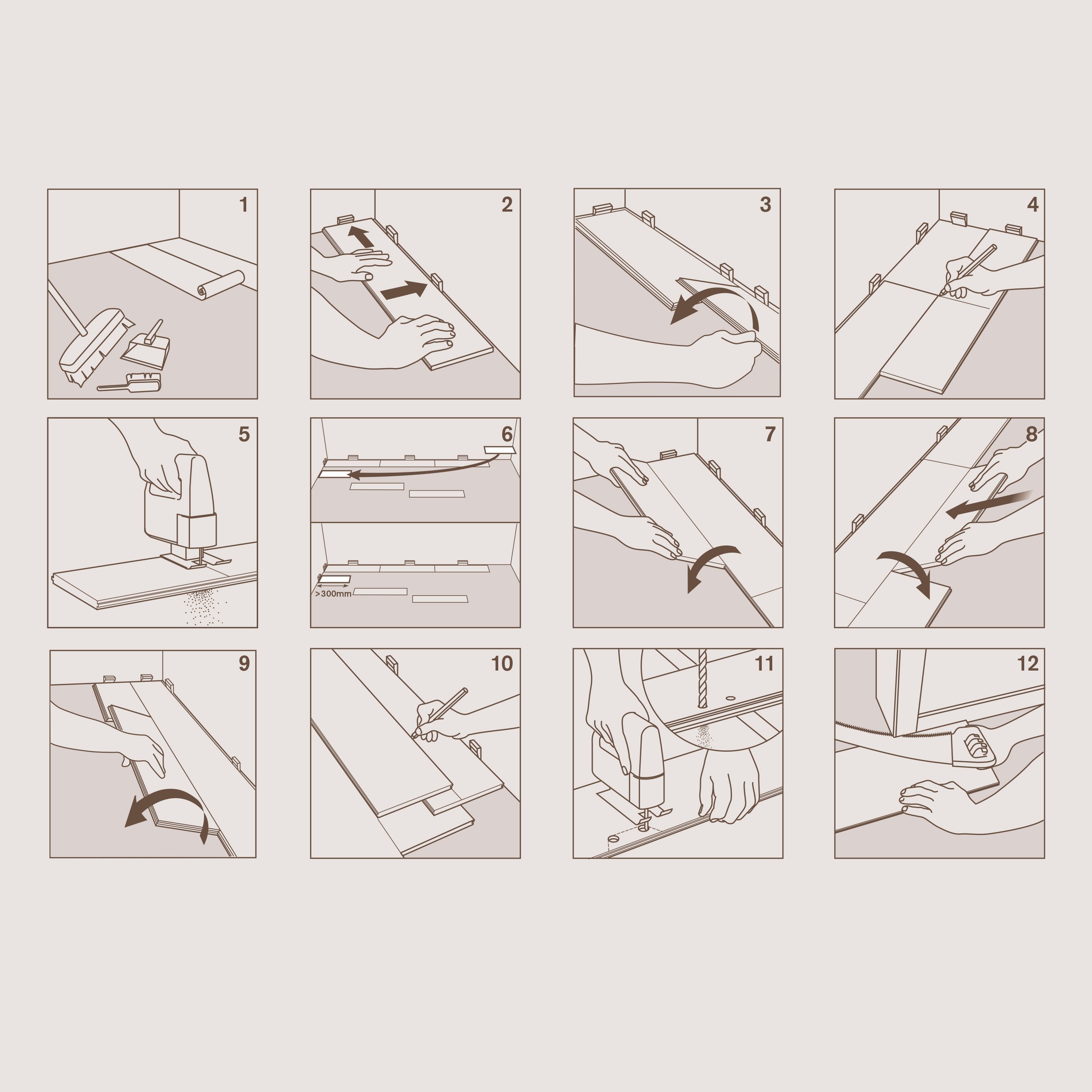 1

2

3

4

5

6

>300mm

7

8

9

10

11

12