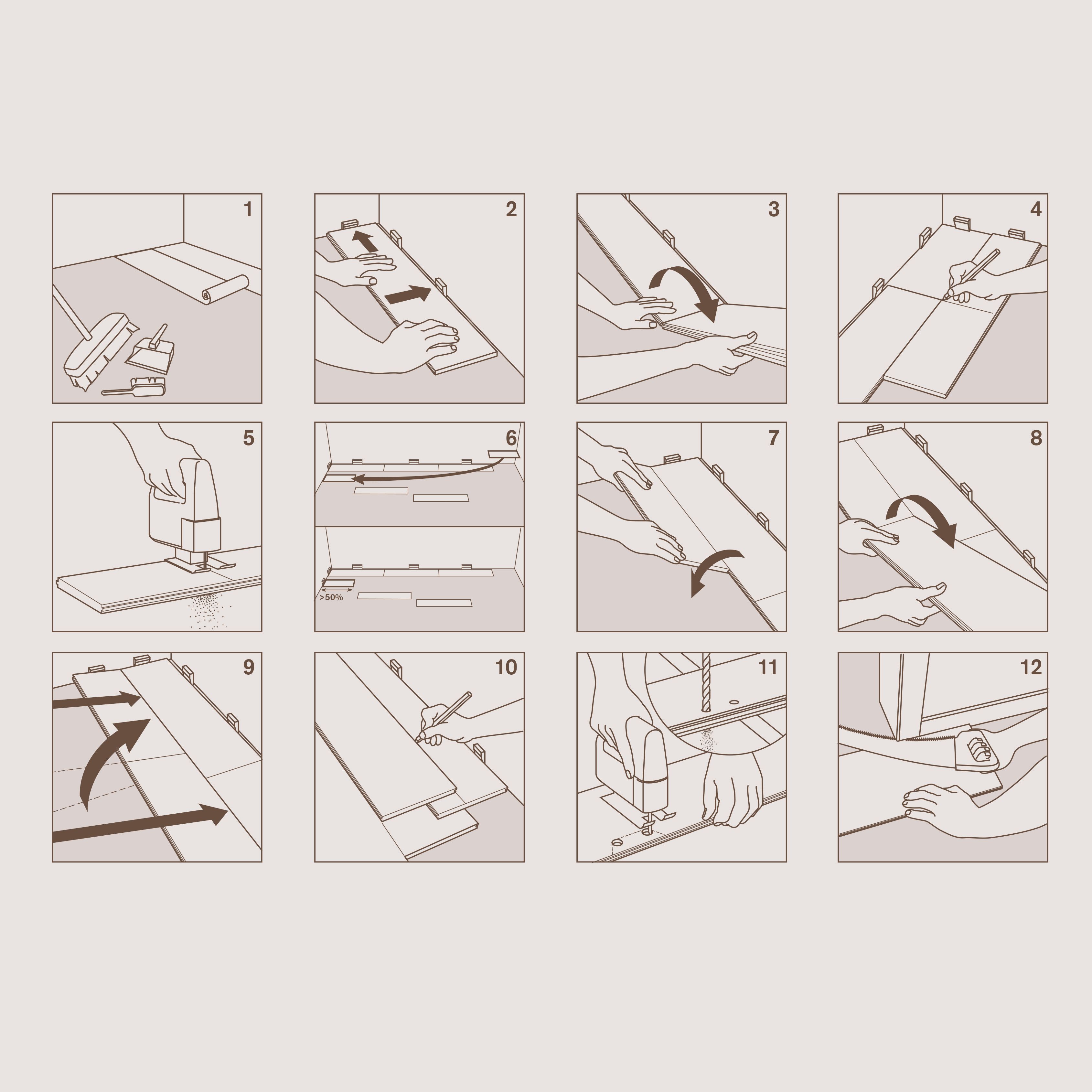 1

2

3

4

5

6

>50%

7

8

9

10

11

12