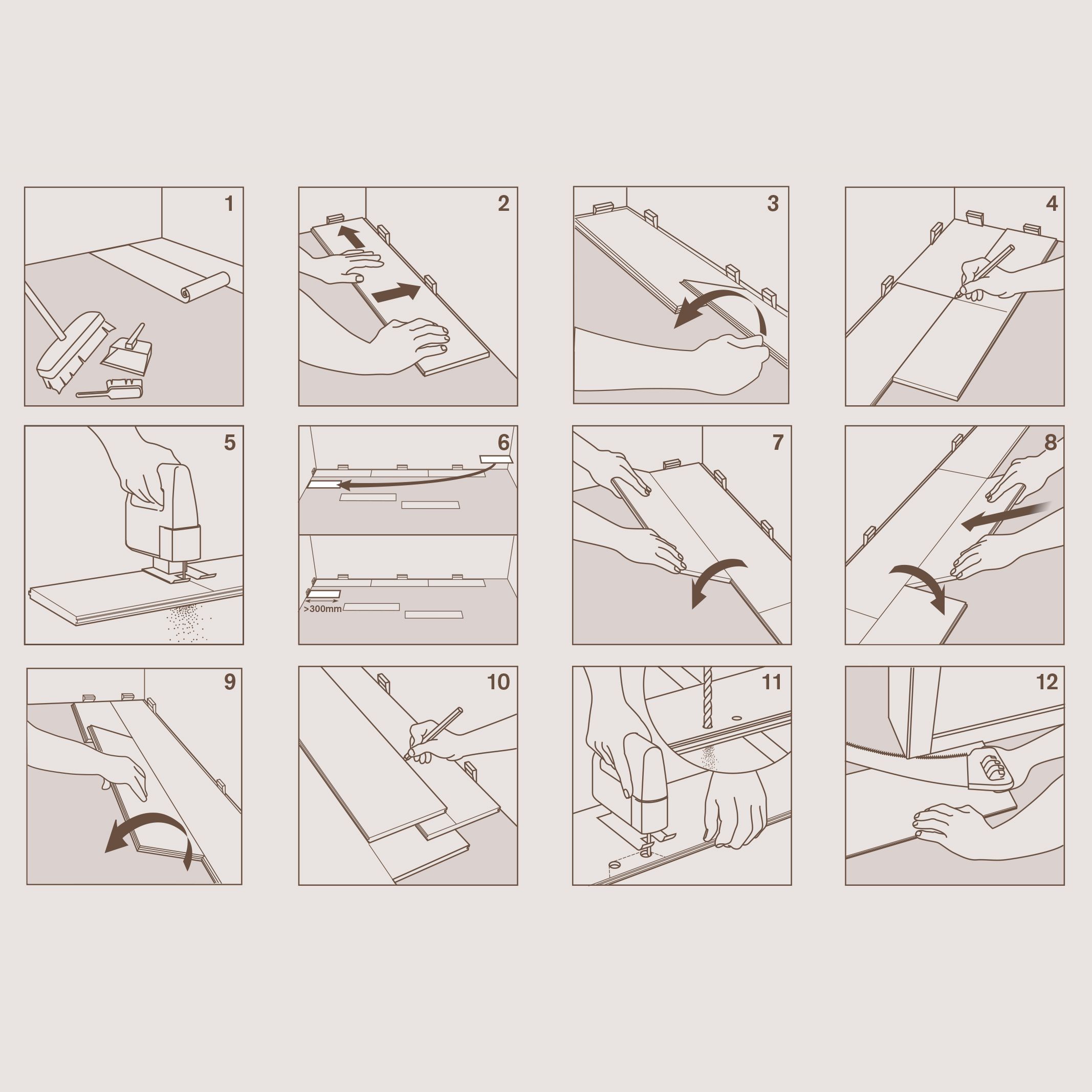 1

2

3

4

5

6

>300mm

7

8

9

10

11

12