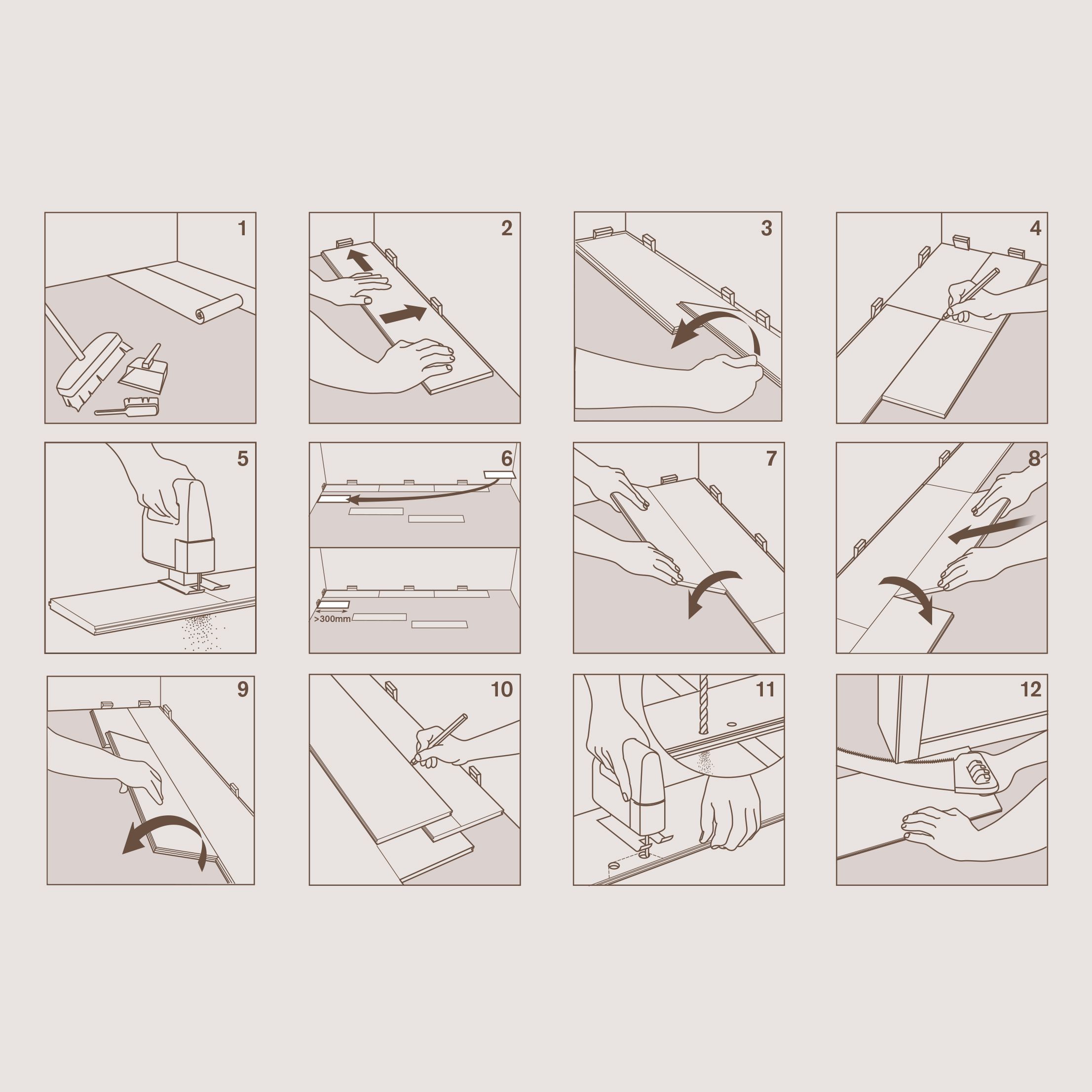 1

2

3

4

5

6

>300mm

7

8

9

10

11

12