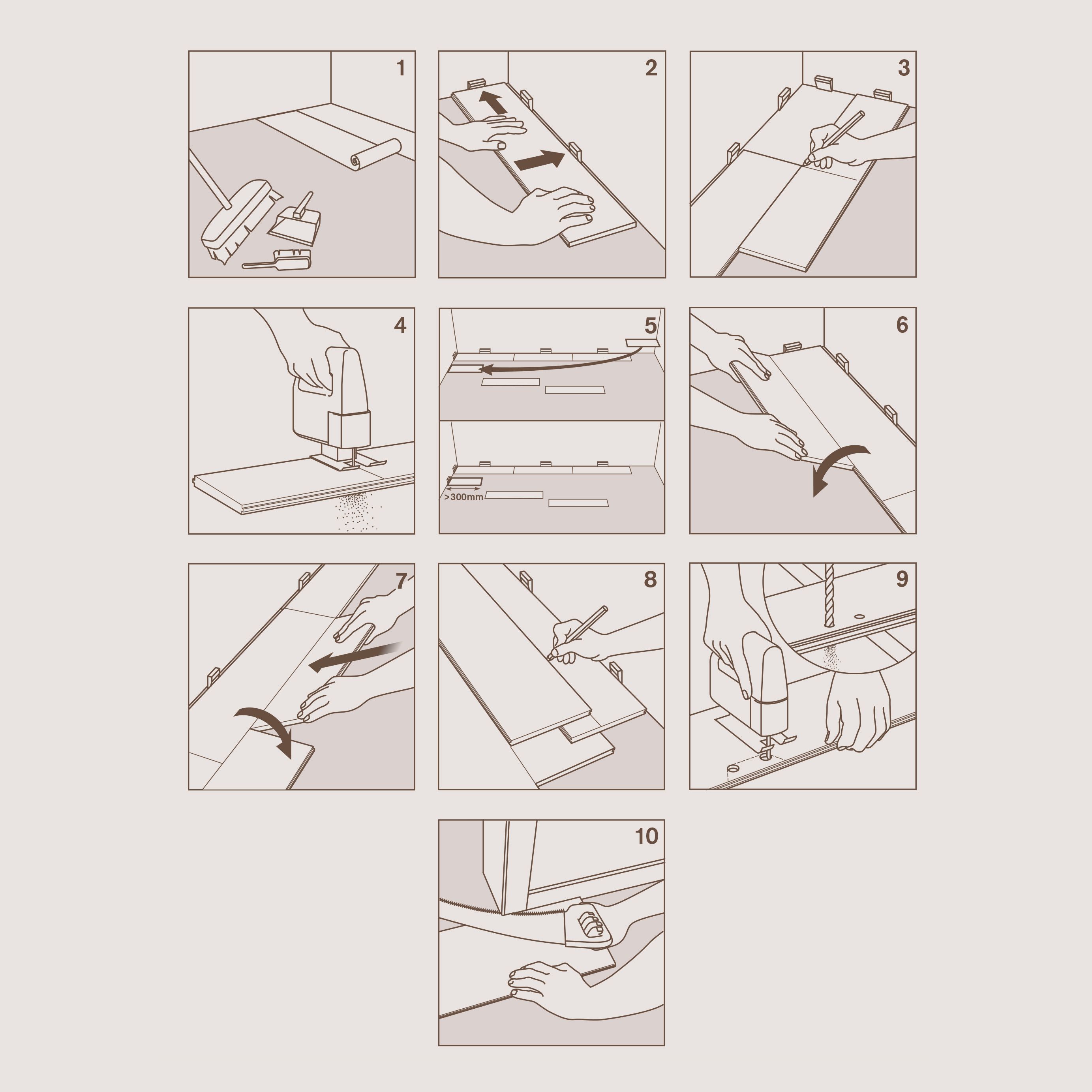 1

2

3

4

5

>300mm

6

7

8

9

10