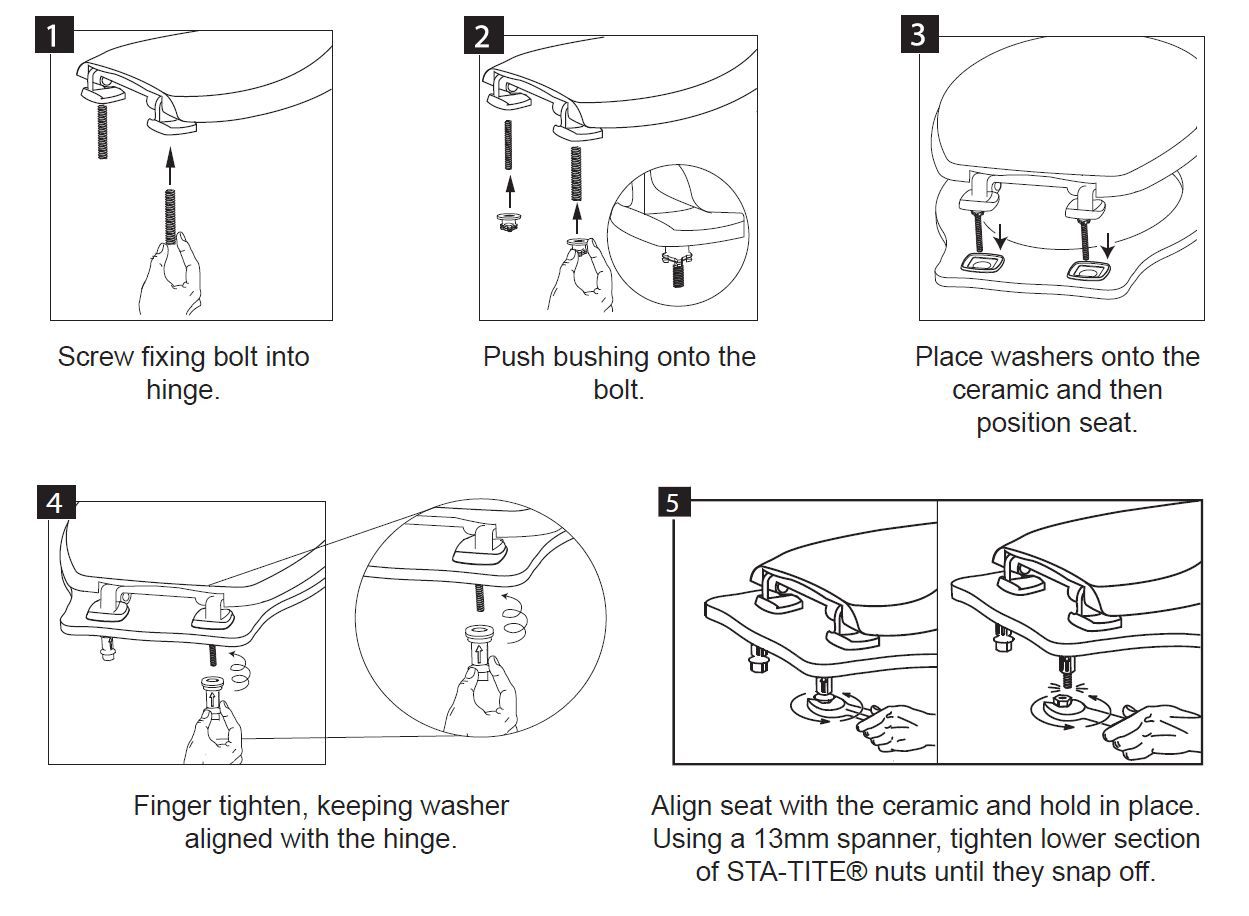 1

Screw fixing bolt into hinge.

2

Push bushing onto the bolt.

3

Place washers onto the ceramic and then position seat.

4

Finger tighten, keeping washer aligned with the hinge.

5

Align seat with the ceramic and hold in place. Using a 13mm spanner, tighten lower section of STA-TITE® nuts until they snap off.