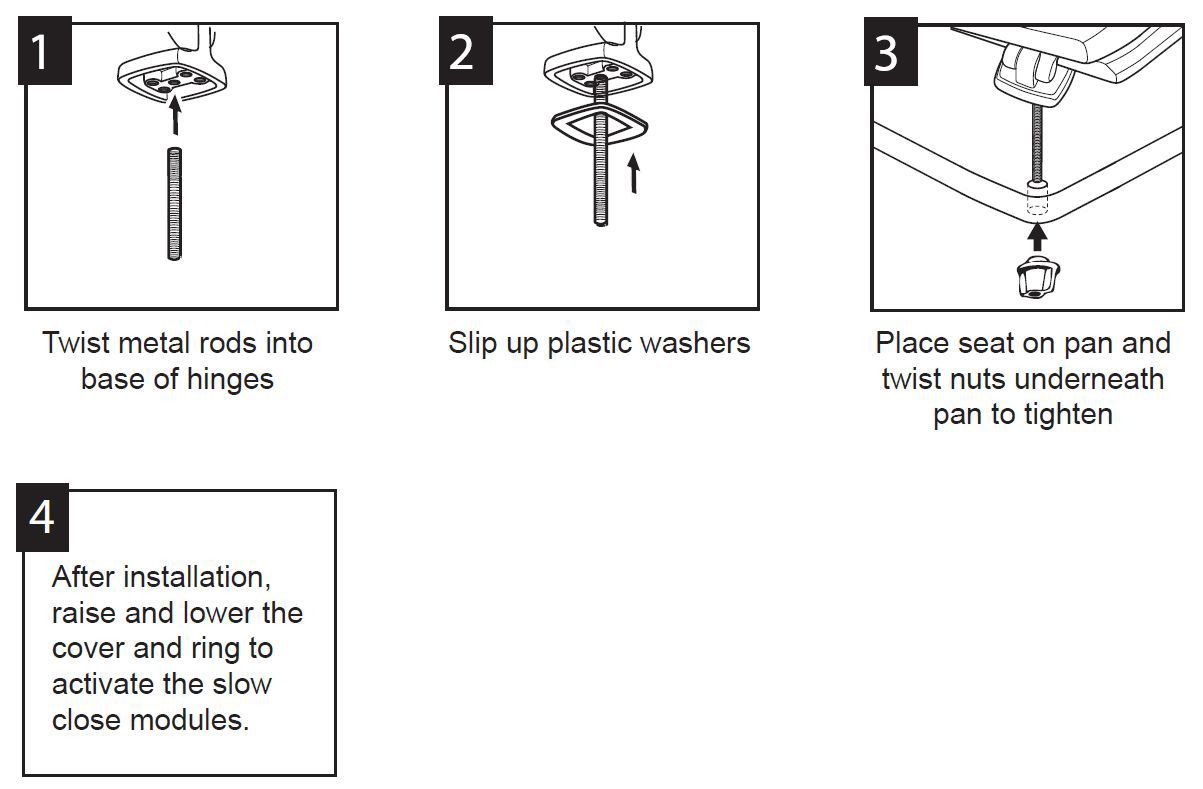 1

Twist metal rods into base of hinges

2

Slip up plastic washers

3

Place seat on pan and twist nuts underneath pan to tighten

4

After installation, raise and lower the cover and ring to activate the slow close modules.