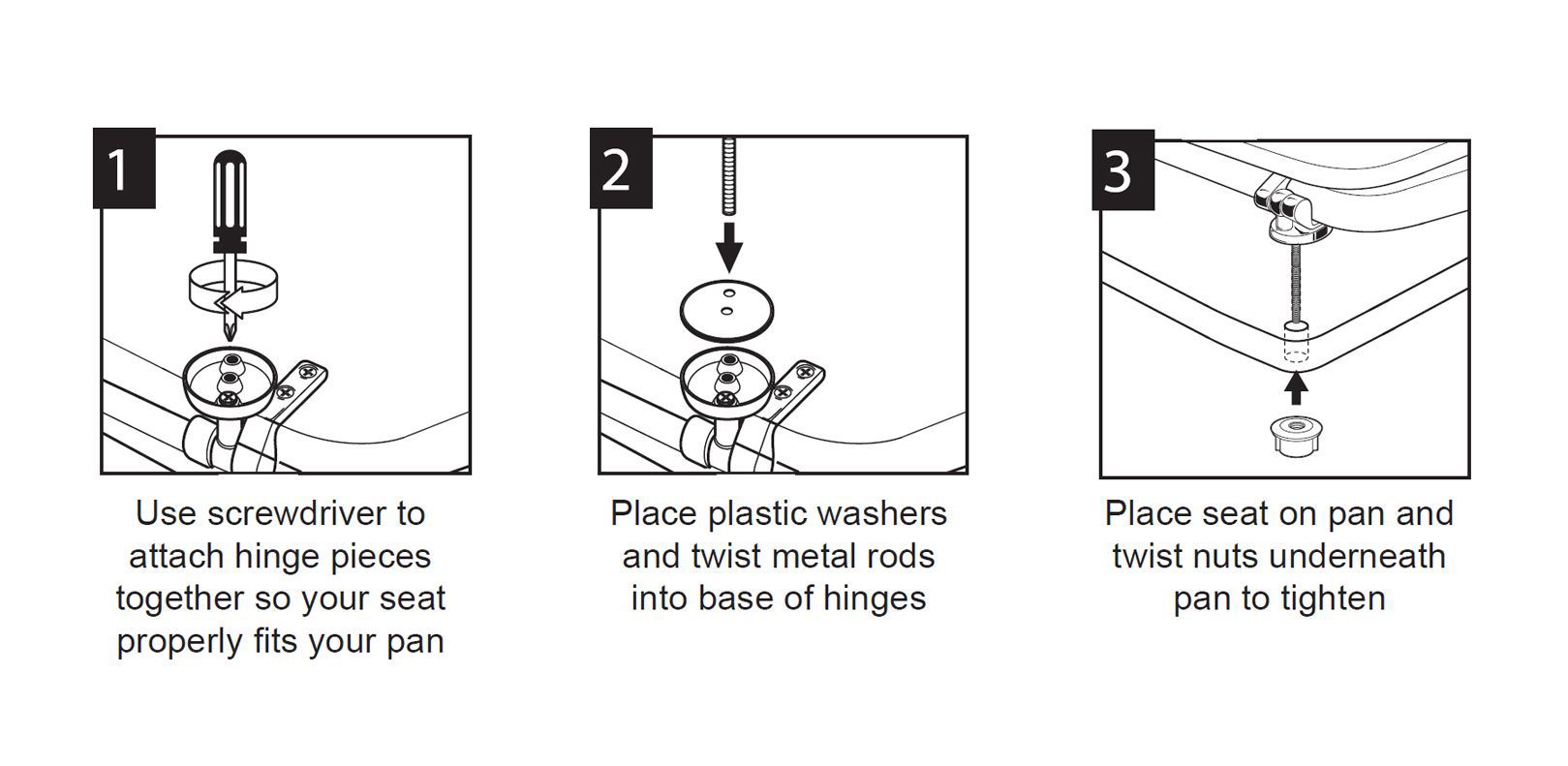 1

Use screwdriver to attach hinge pieces together so your seat properly fits your pan

2

Place plastic washers and twist metal rods into base of hinges

3

Place seat on pan and twist nuts underneath pan to tighten