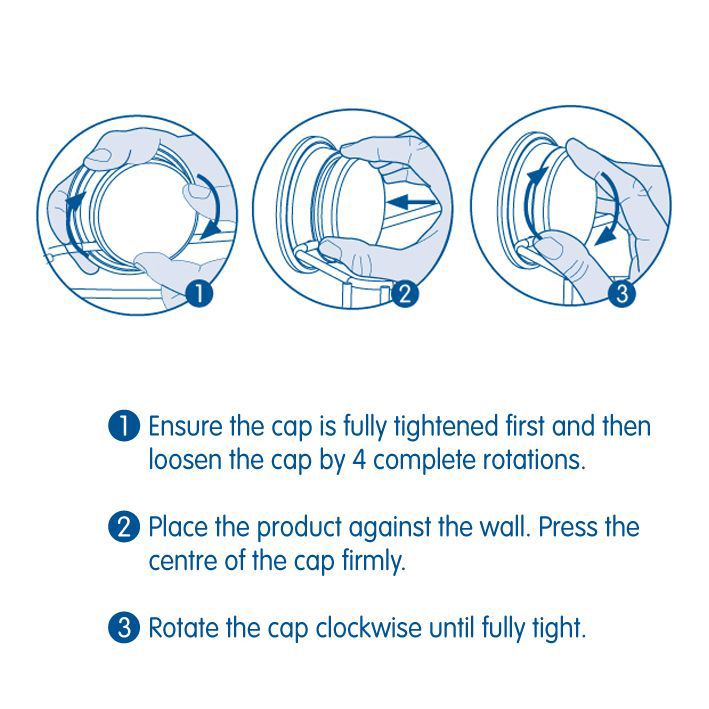 1

2

3

1 Ensure the cap is fully tightened first and then loosen the cap by 4 complete rotations.

2 Place the product against the wall. Press the centre of the cap firmly.

3 Rotate the cap clockwise until fully tight.