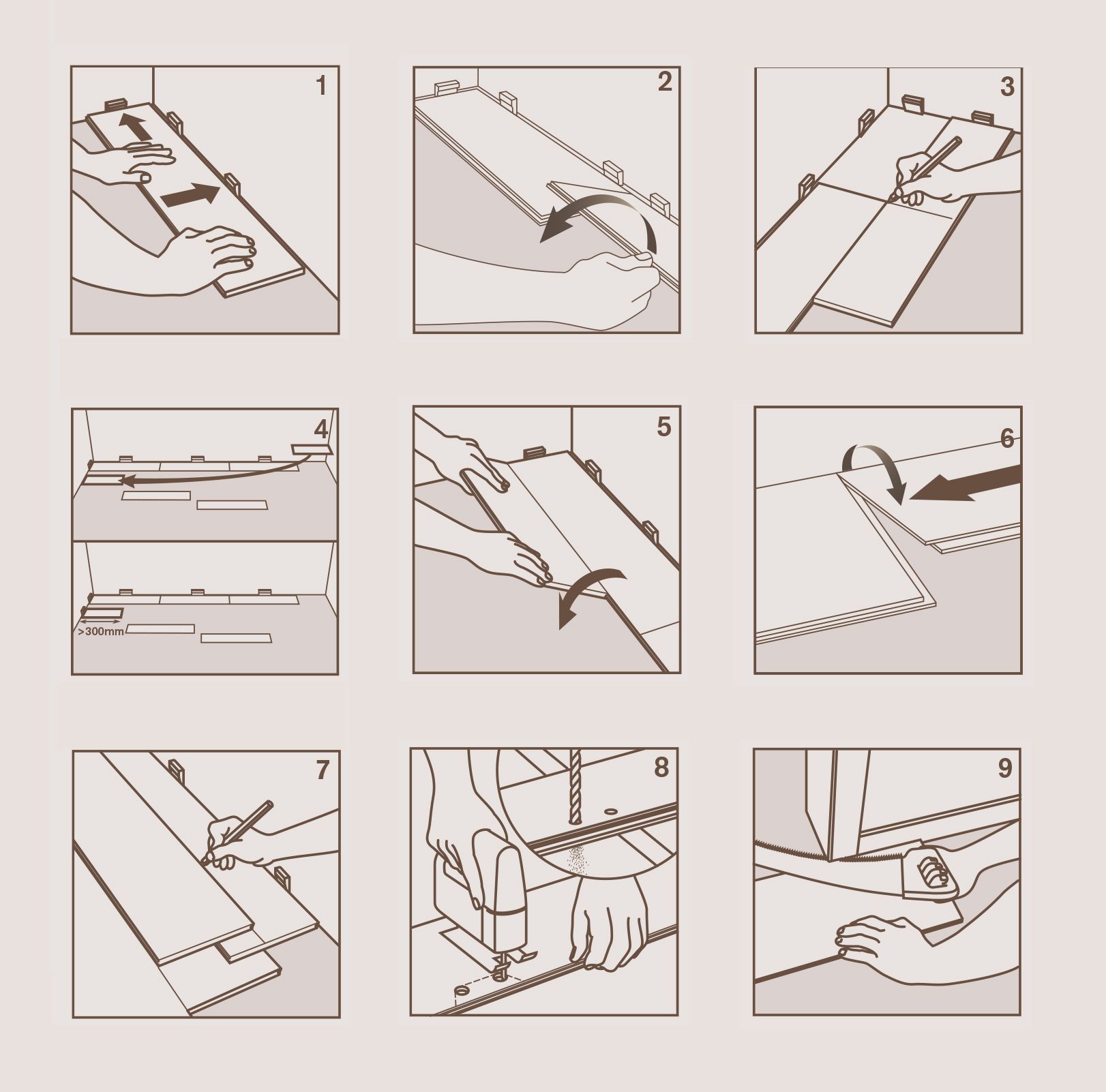 1

2

3

4

>300mm

5

6

7

8

9